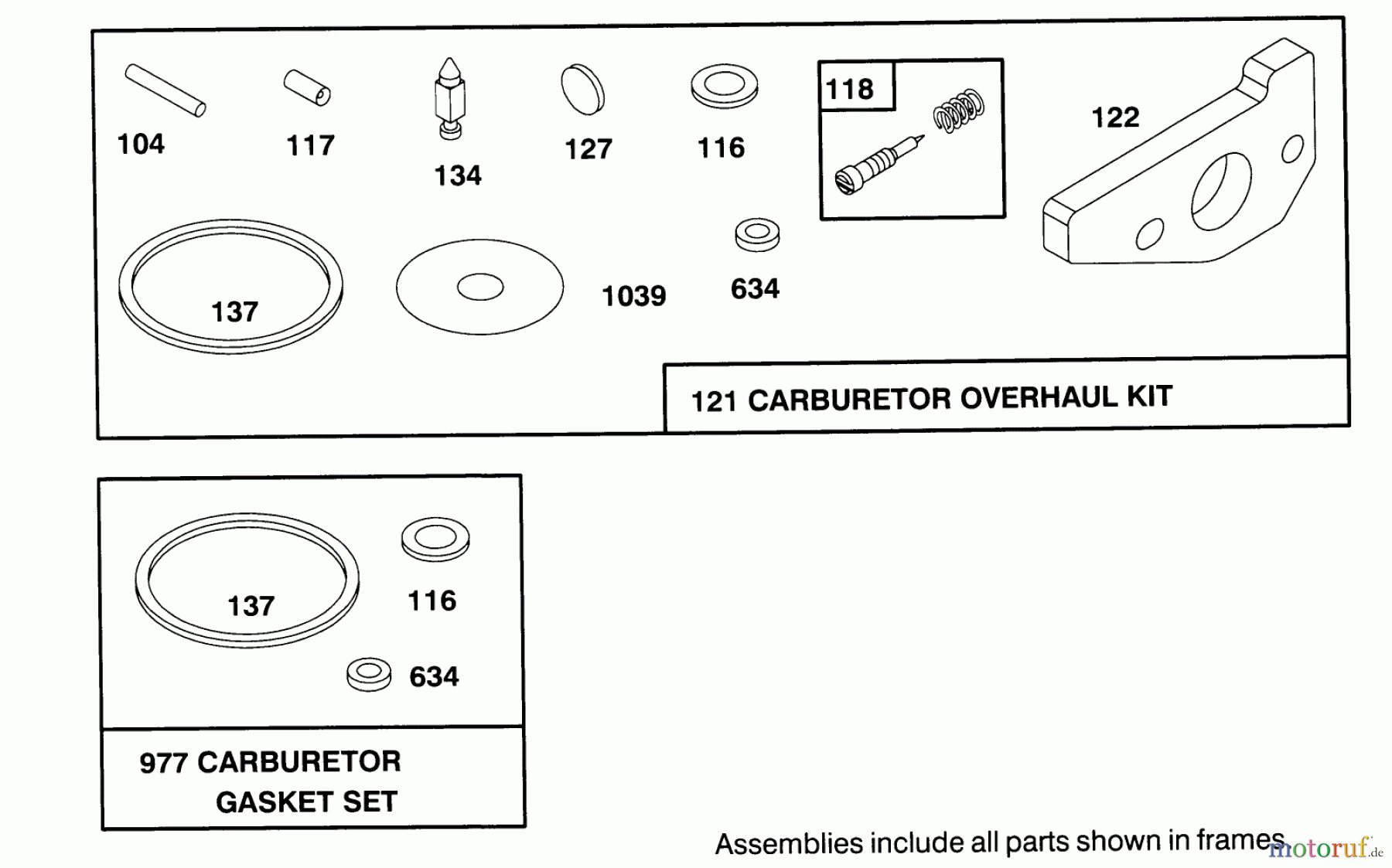 104
117
134
127
116
118
122
137
1039
634
121 CARBURETOR OVERHAUL KIT

137
116
634
977 CARBURETOR GASKET SET

Assemblies include all parts shown in frames.
motoruf.de