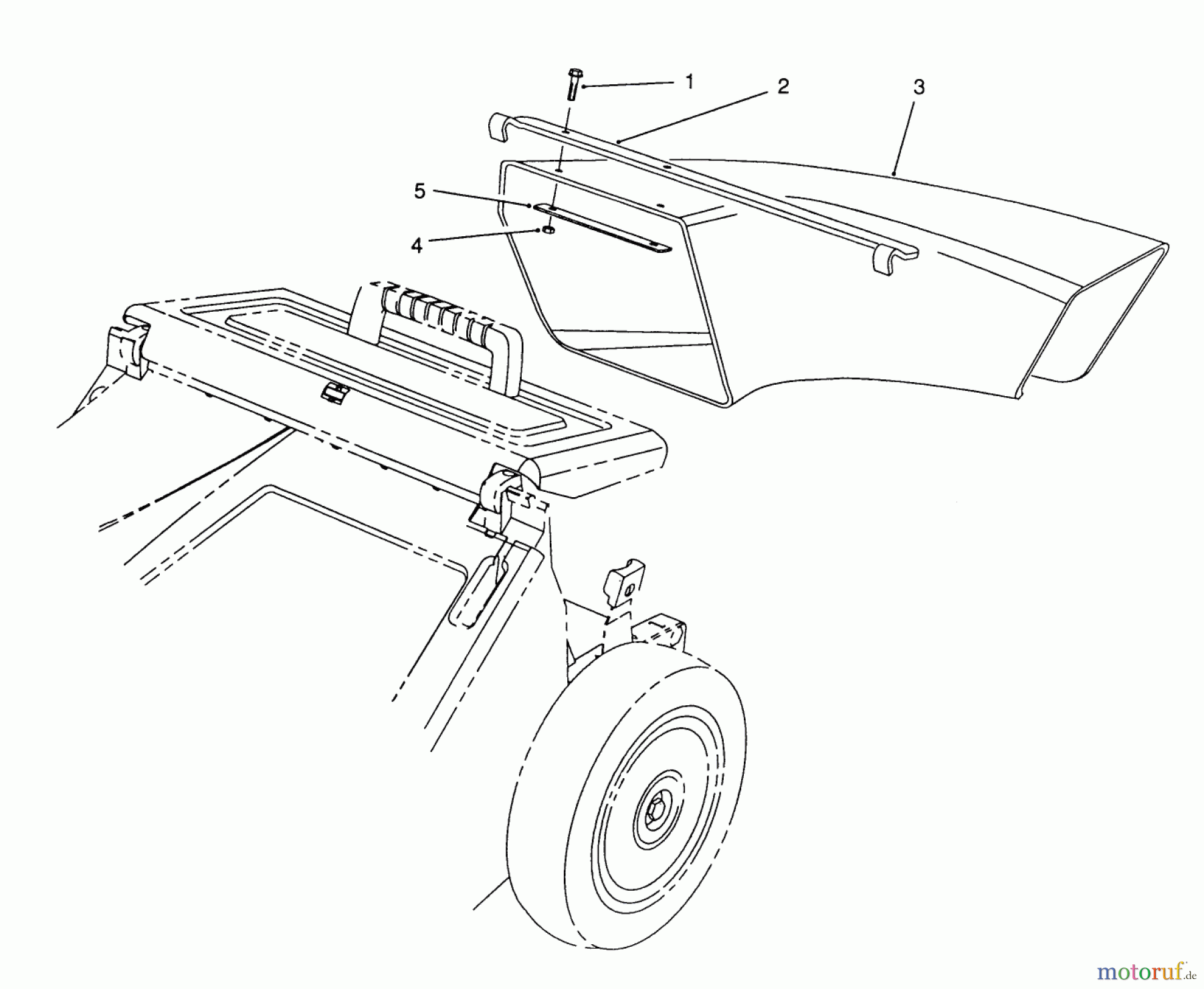 1
2
3
5
4
motoruf.de