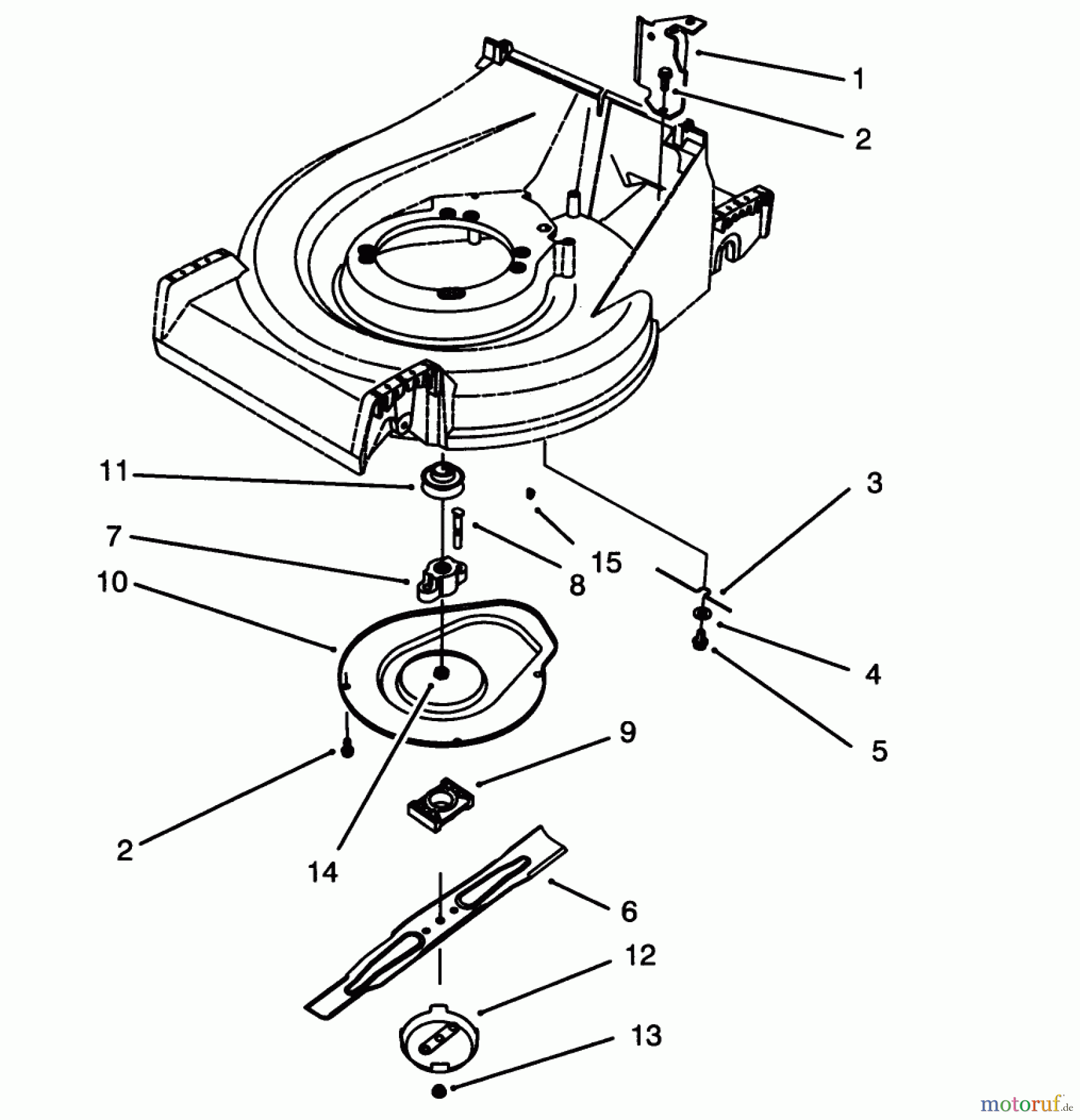 1
2
11
3
7
15
8
10
4
5
9
2
14
6
12
13
motoruf.de