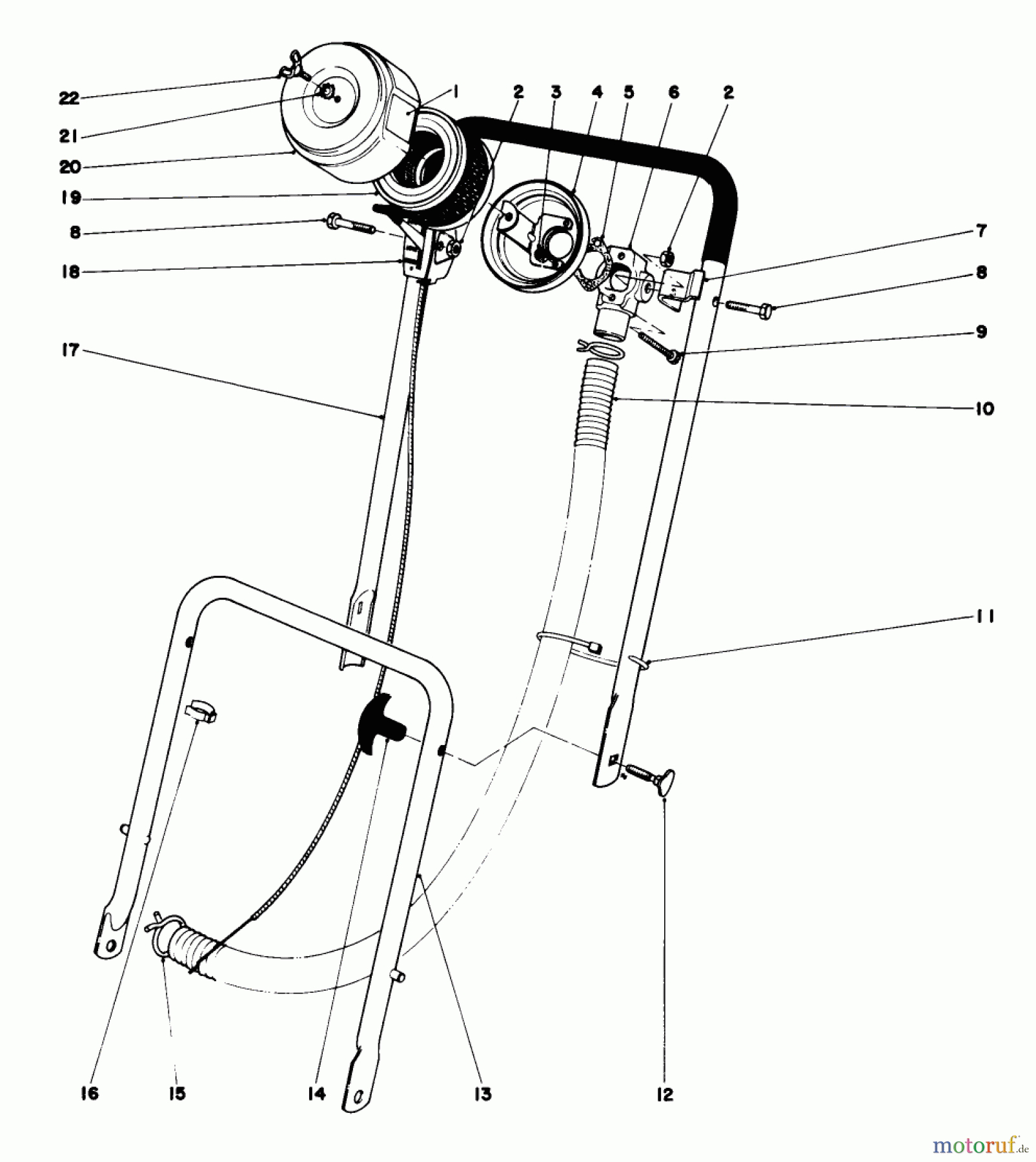 22
21
20
19
8
18
17
1
2
3
4
5
6
2
7
8
9
10
11
16
15
14
13
12

motoruf.de