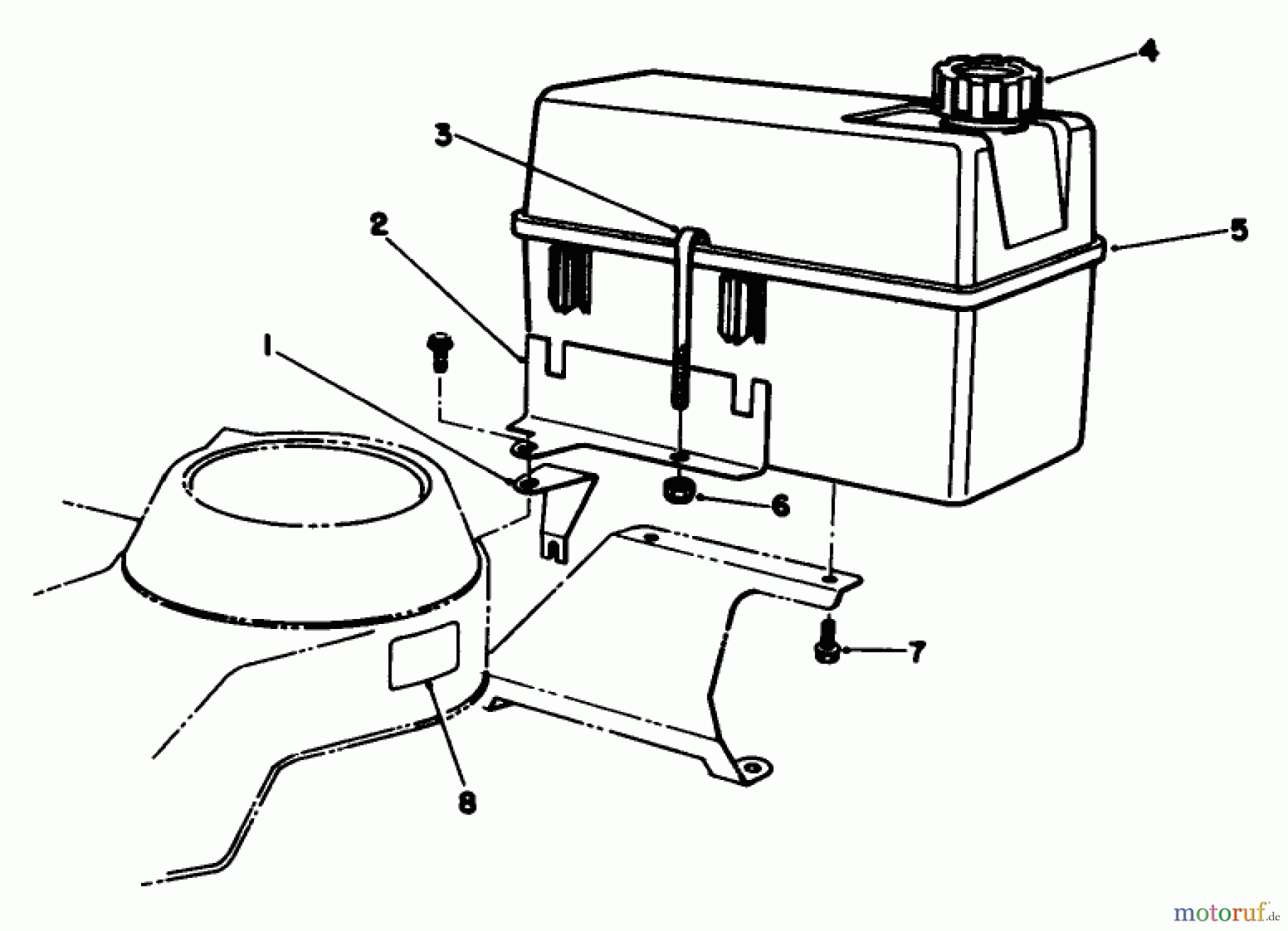 4
3
2
5
1
6
7
8
motoruf.de