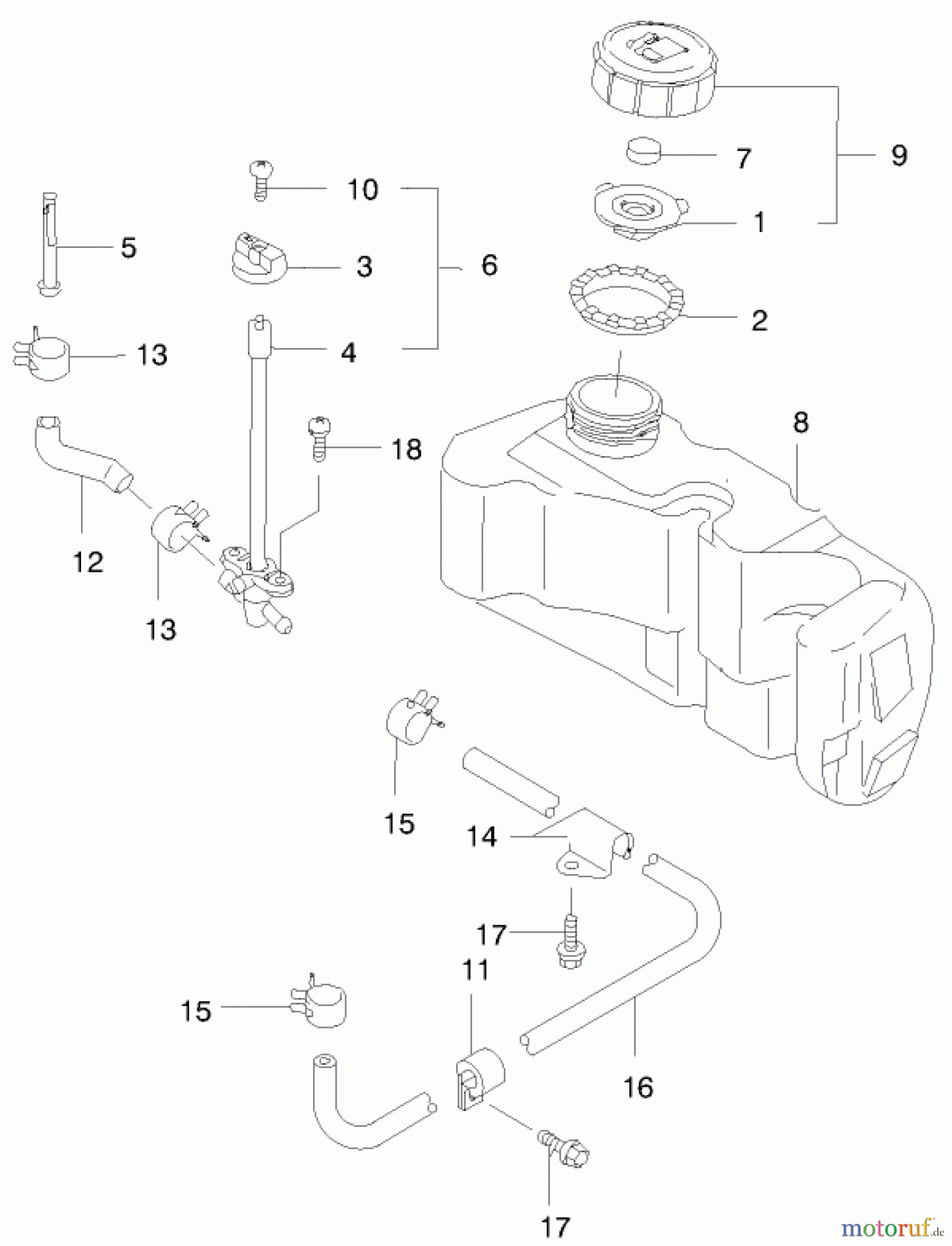 9
7
10
1
5
3
6
2
13
4
8
18
12
13
15
14
17
11
15
16
17
motoruf.de