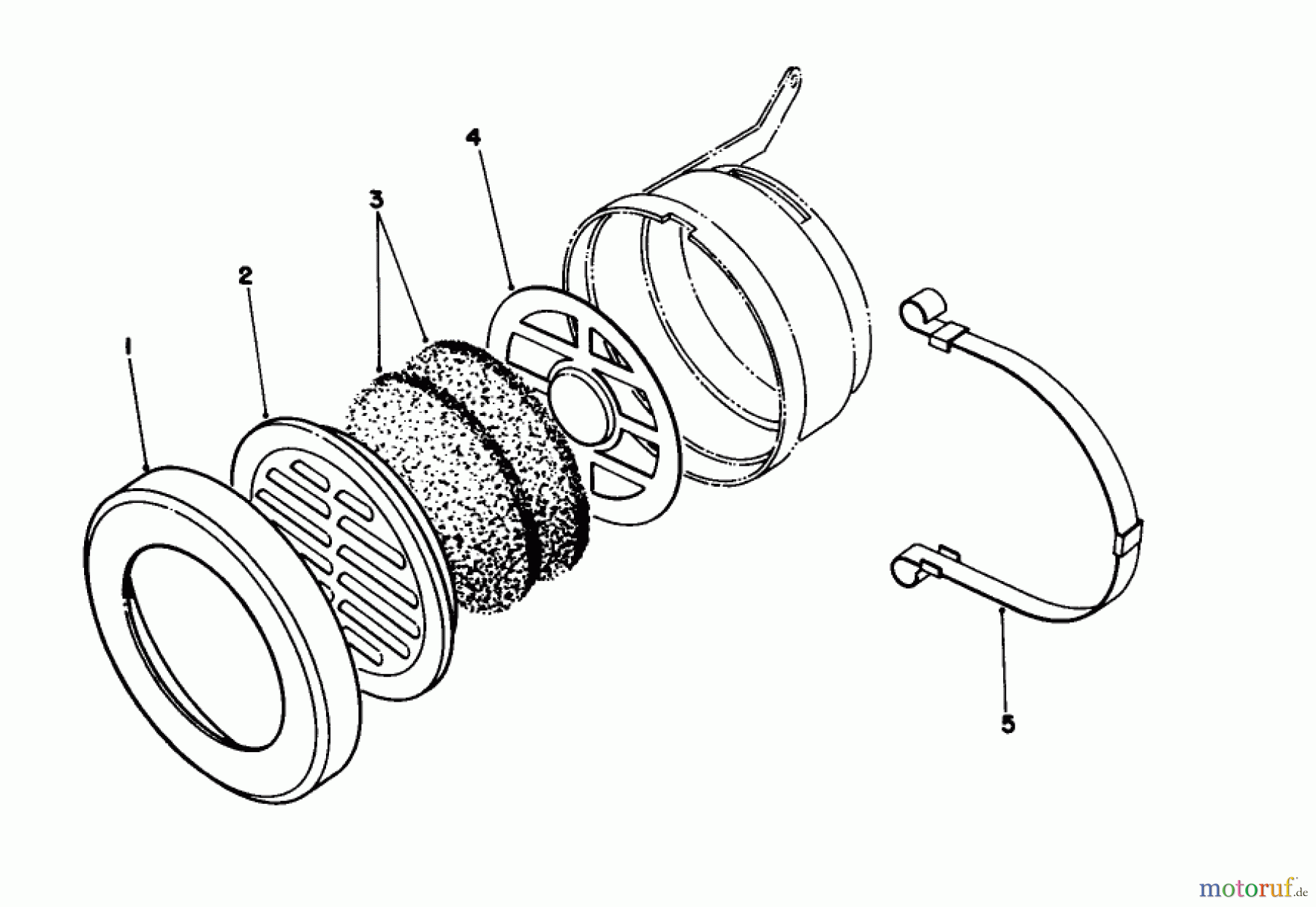 4
3
2
1
5
motoruf.de