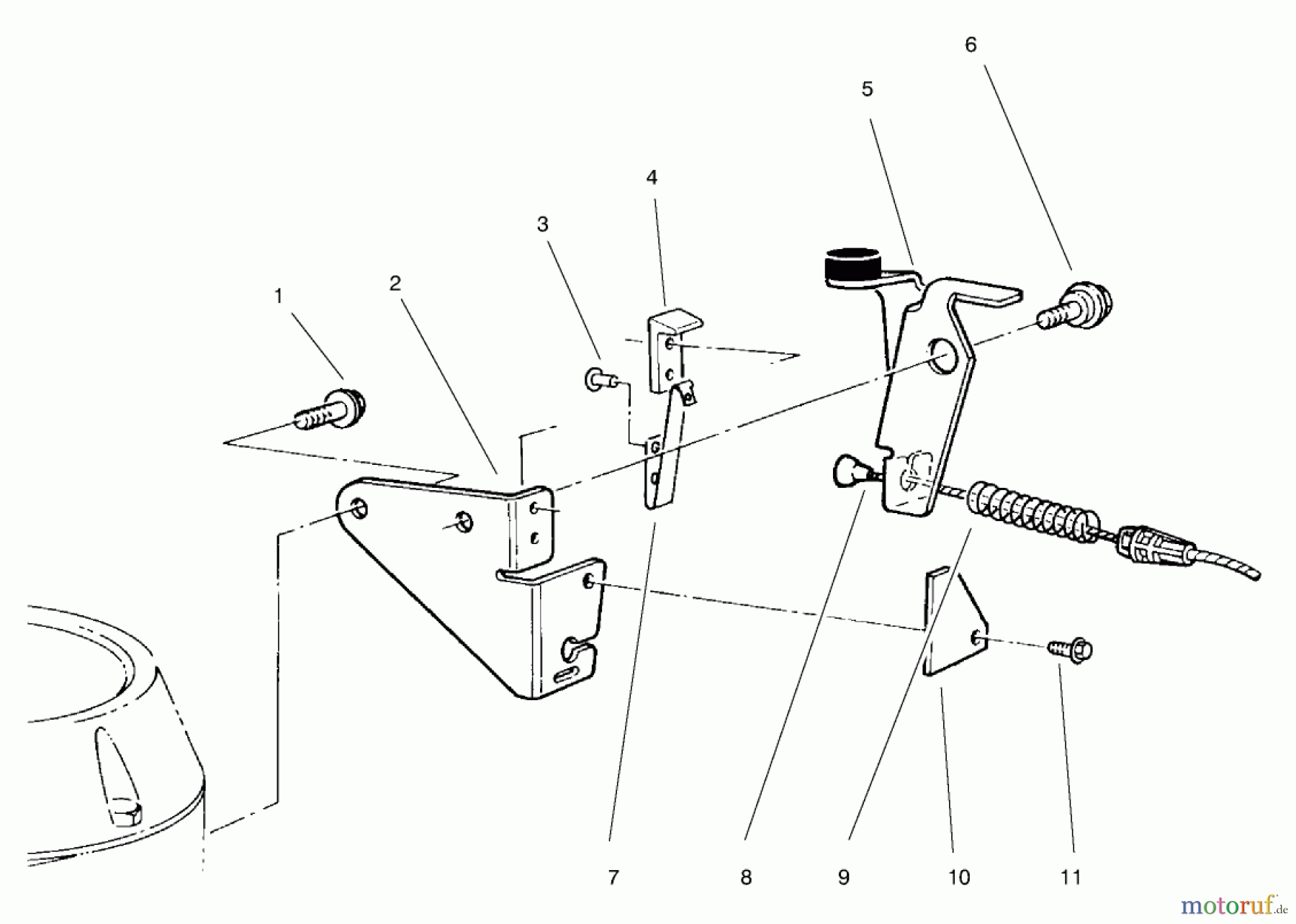 6
5
4
3
2
1
7
8
9
10
11
motoruf.de