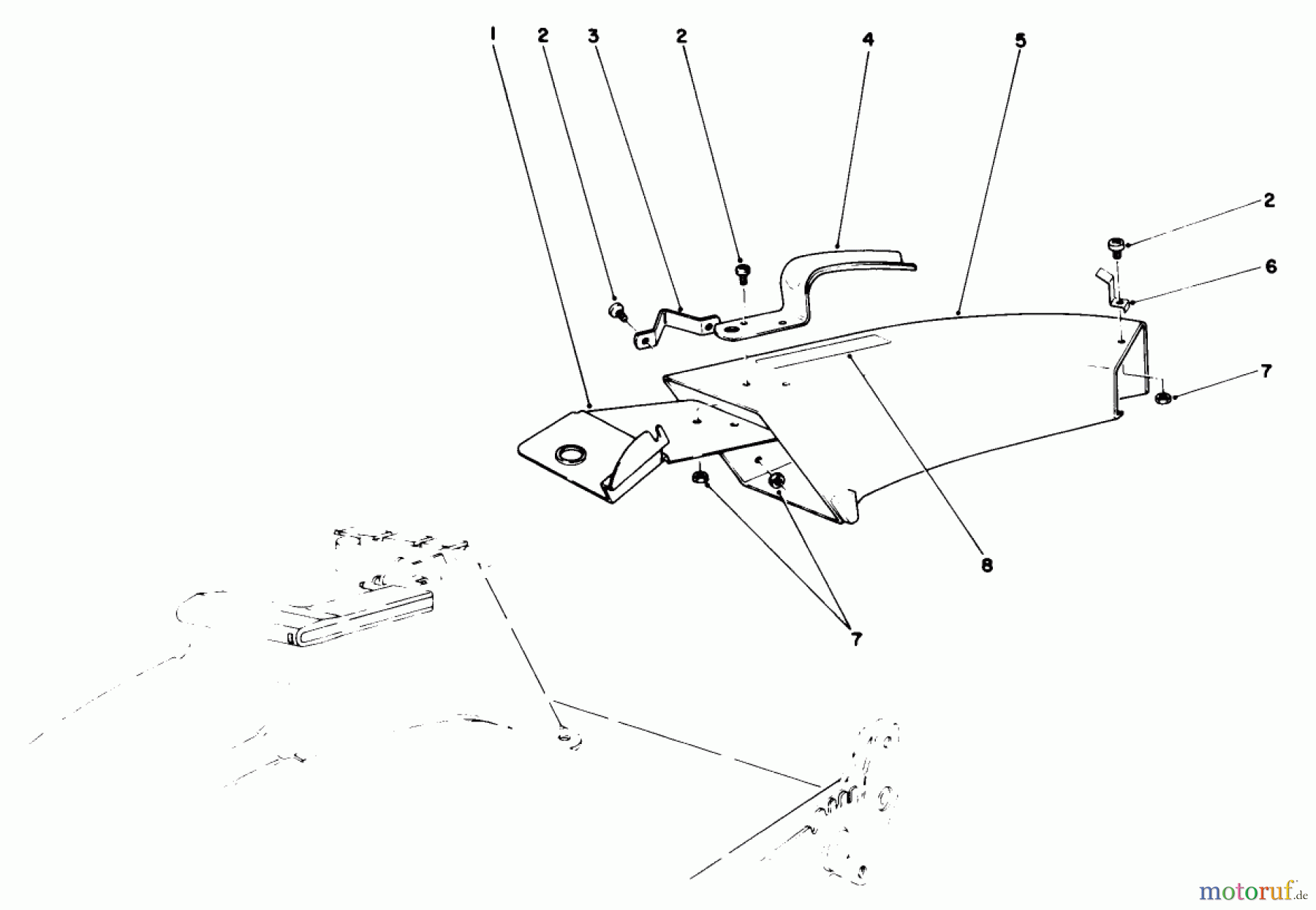 1 2 3 2 4 5

2

6

7

8

7

motoruf.de