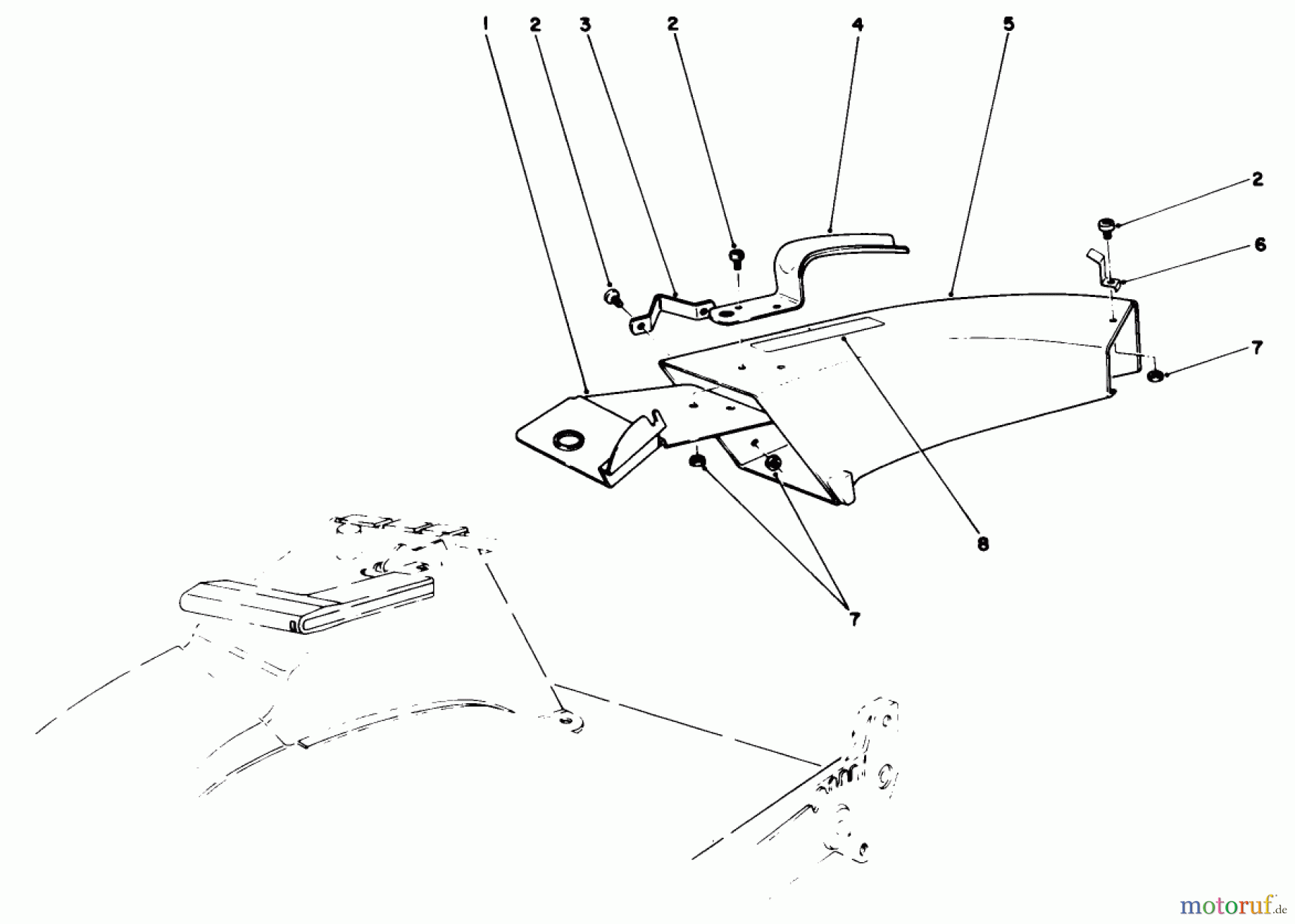 1
2
3
2
4
5
2
6
7
8
7
motoruf.de