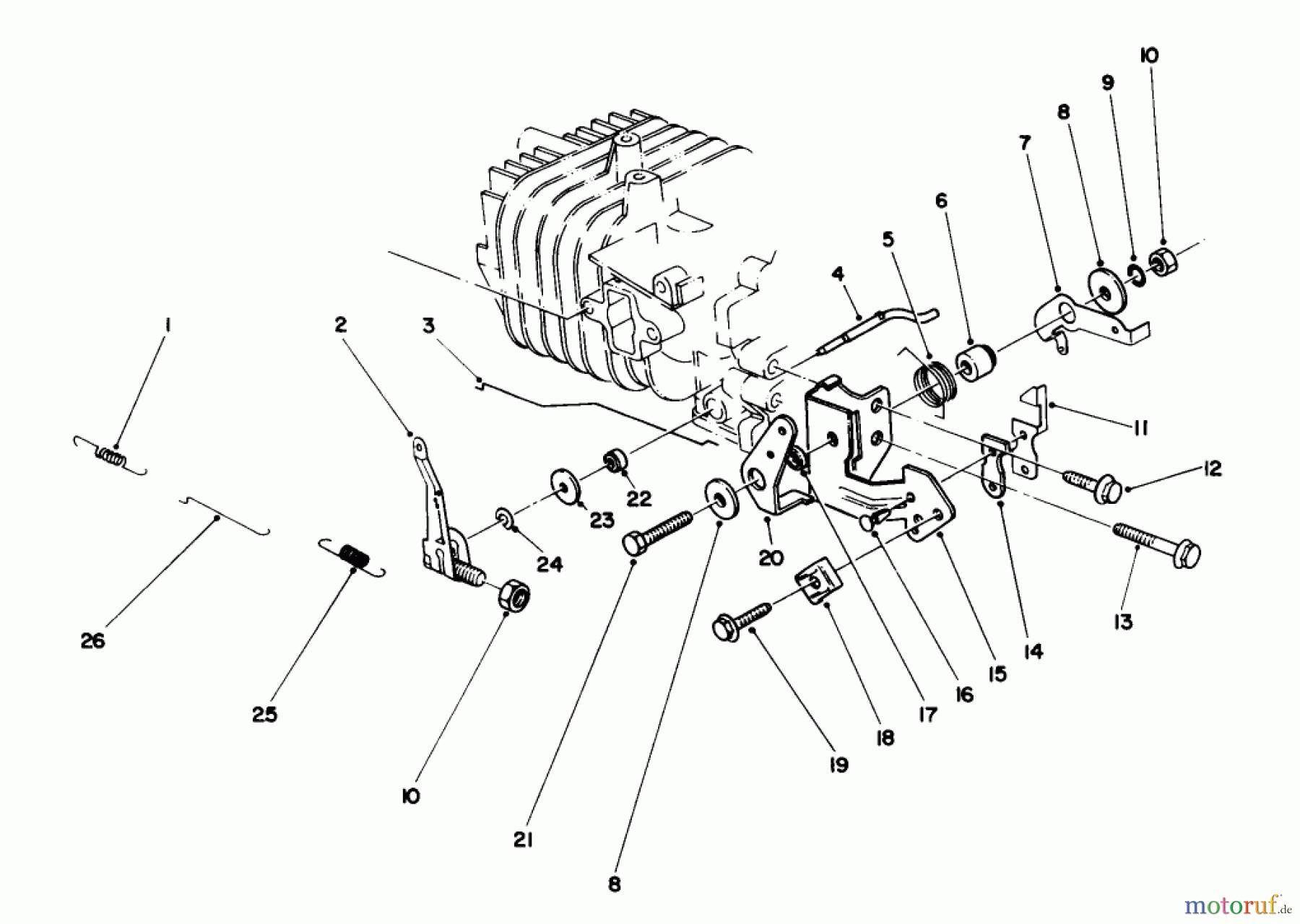 10
9
8
7
6
5
4
1
2
3
11
12
22
23
24
20
13
14
15
16
17
18
19
26
25
10
21
8
motoruf.de