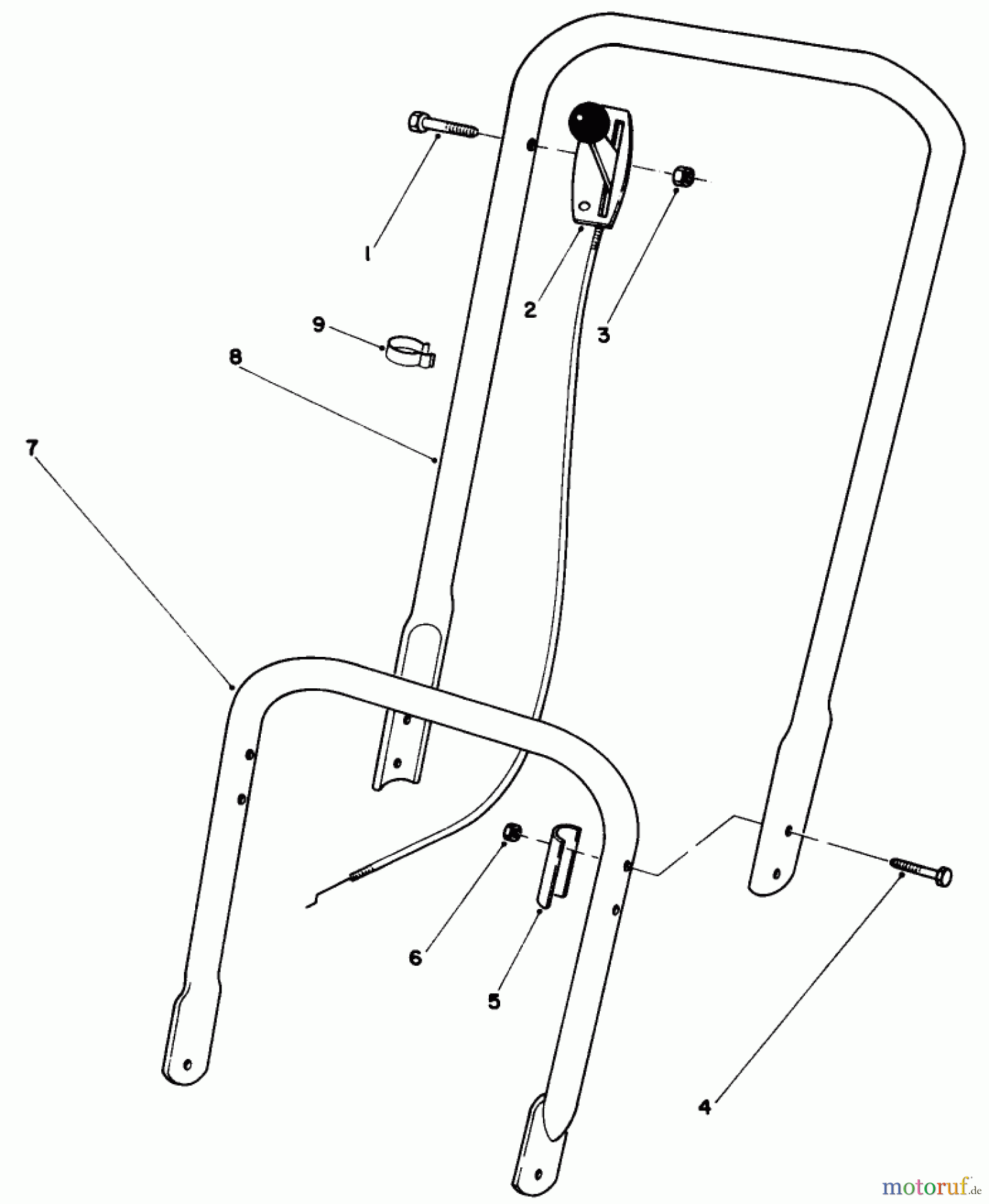 1
2
3
9
8
7
6
5
4
motoruf.de