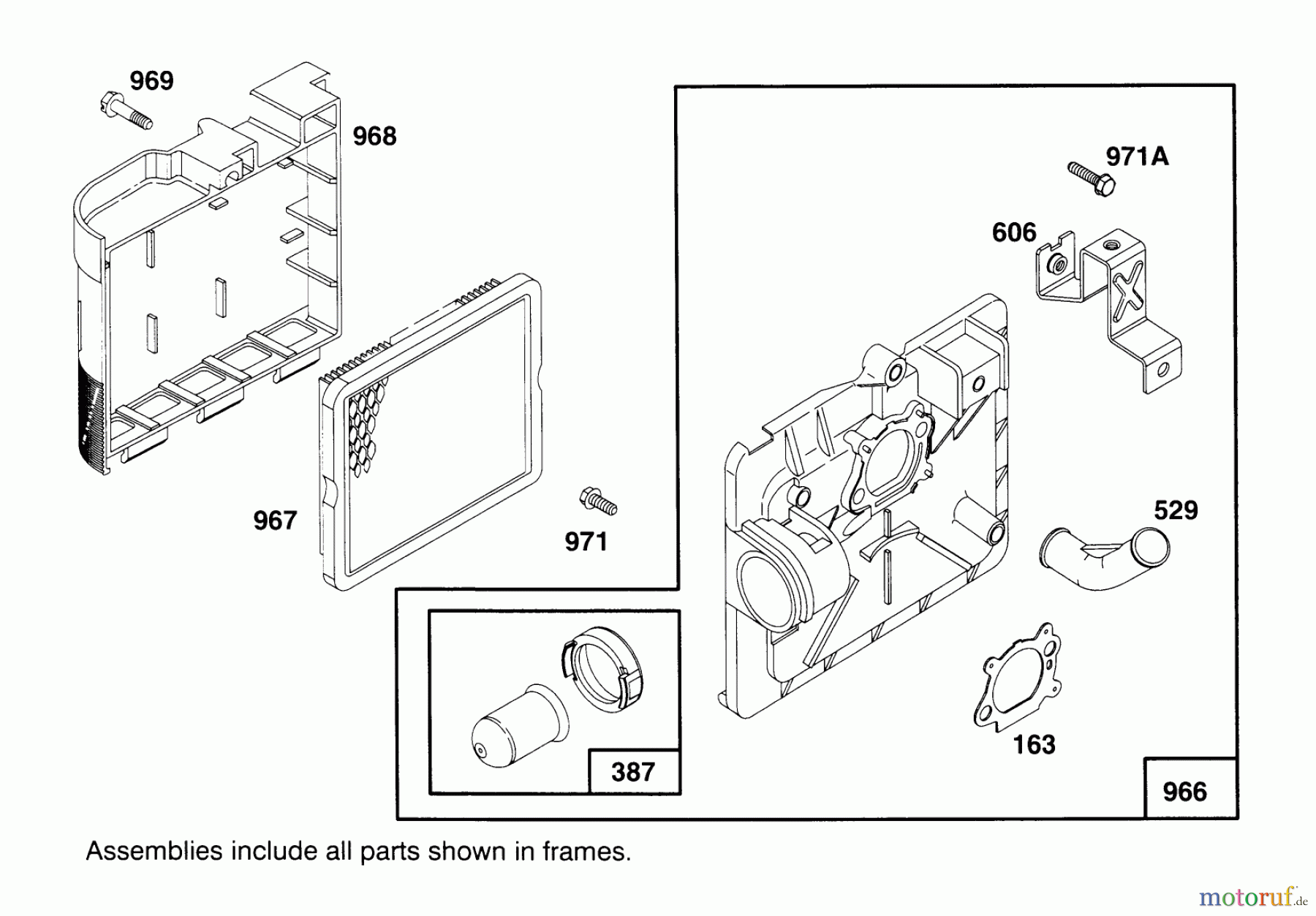 969
968
971A
606
967
971
529
387
163
966
Assemblies include all parts shown in frames.
motoruf.de