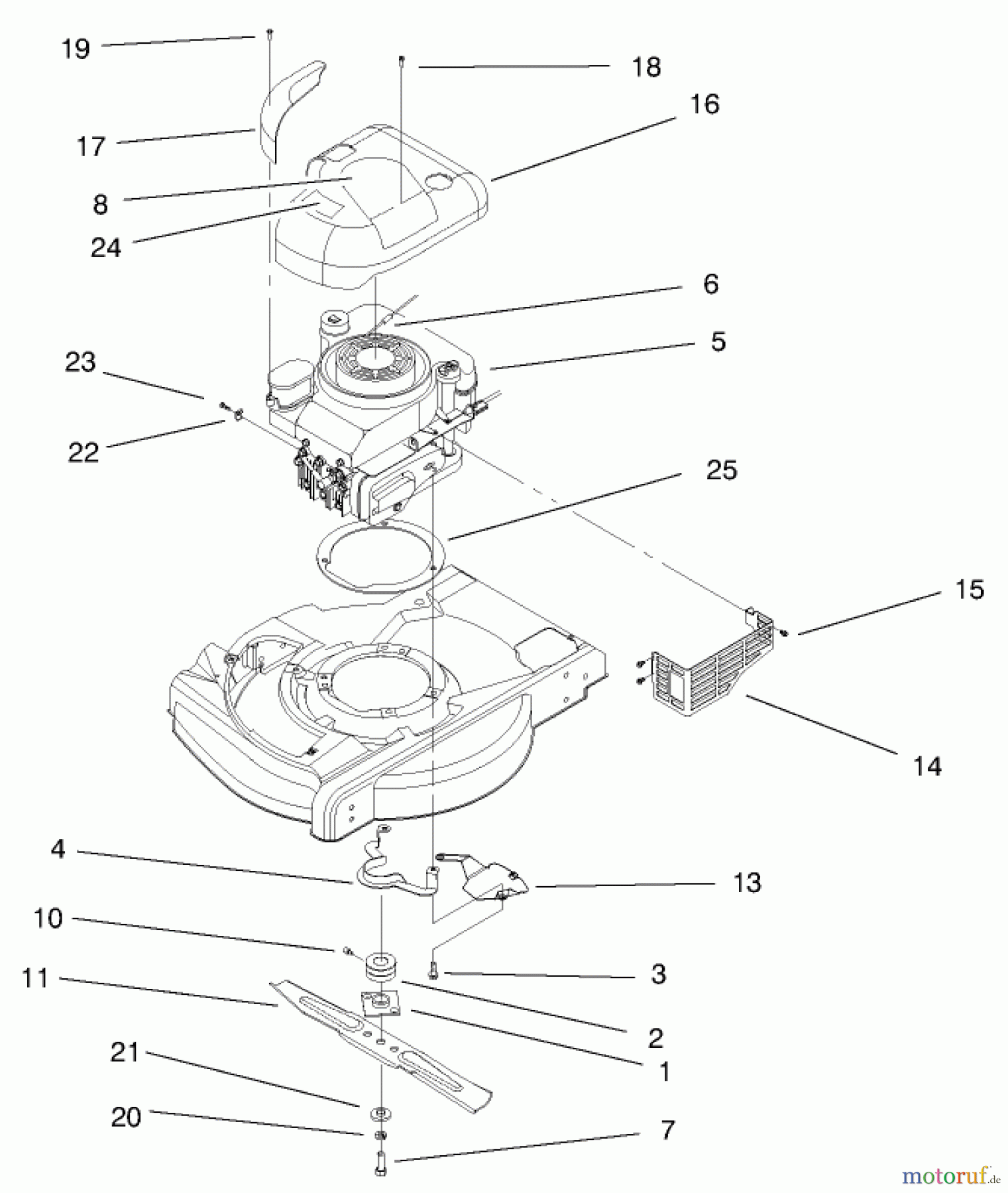 19
18
16
17
8
24
6
5
23
22
25
15
14
4
13
10
3
11
2
1
21
20
7
motoruf.de