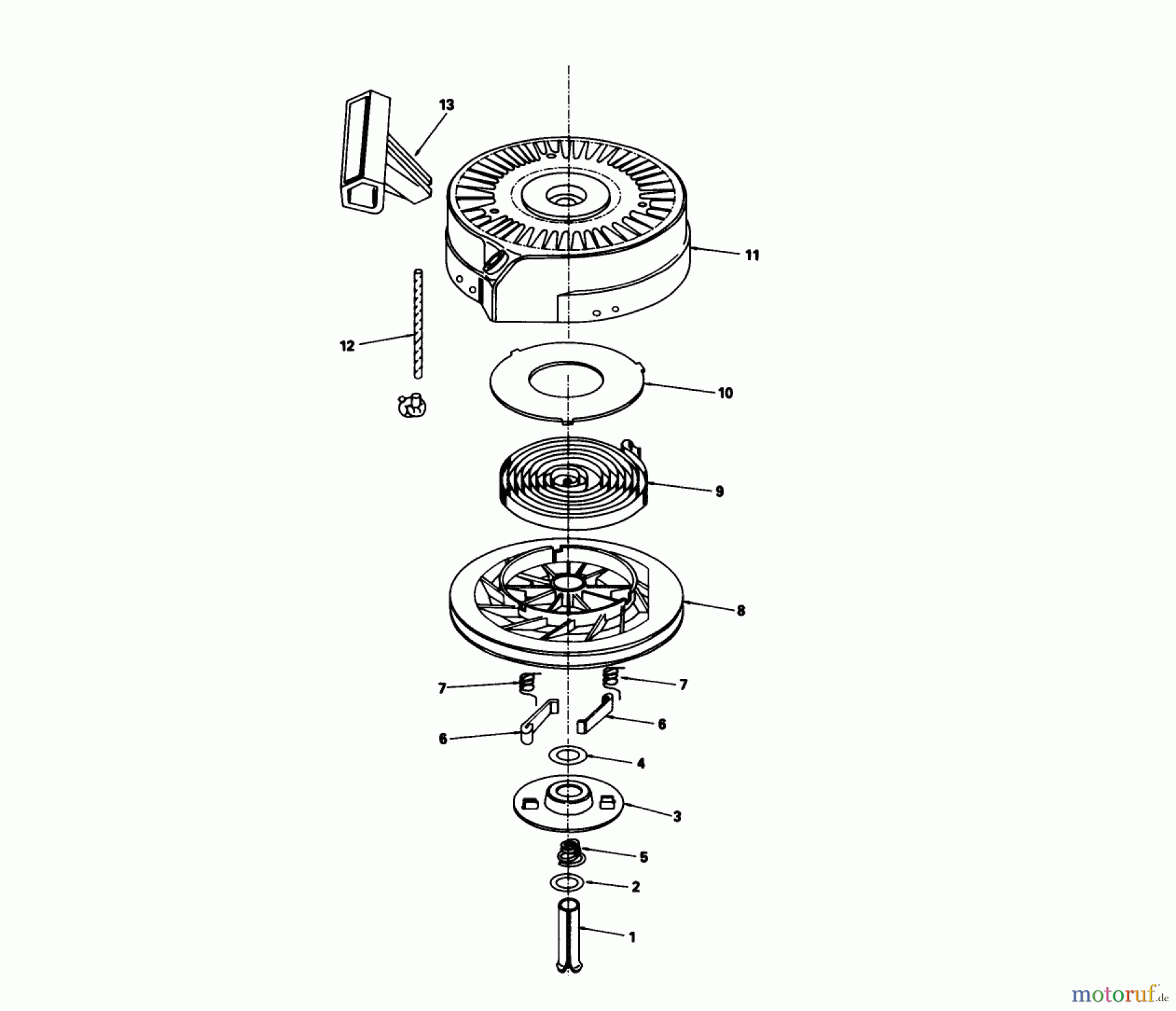 13
11
12
10
9
8
7
7
6
6
4
3
5
2
1
motoruf.de