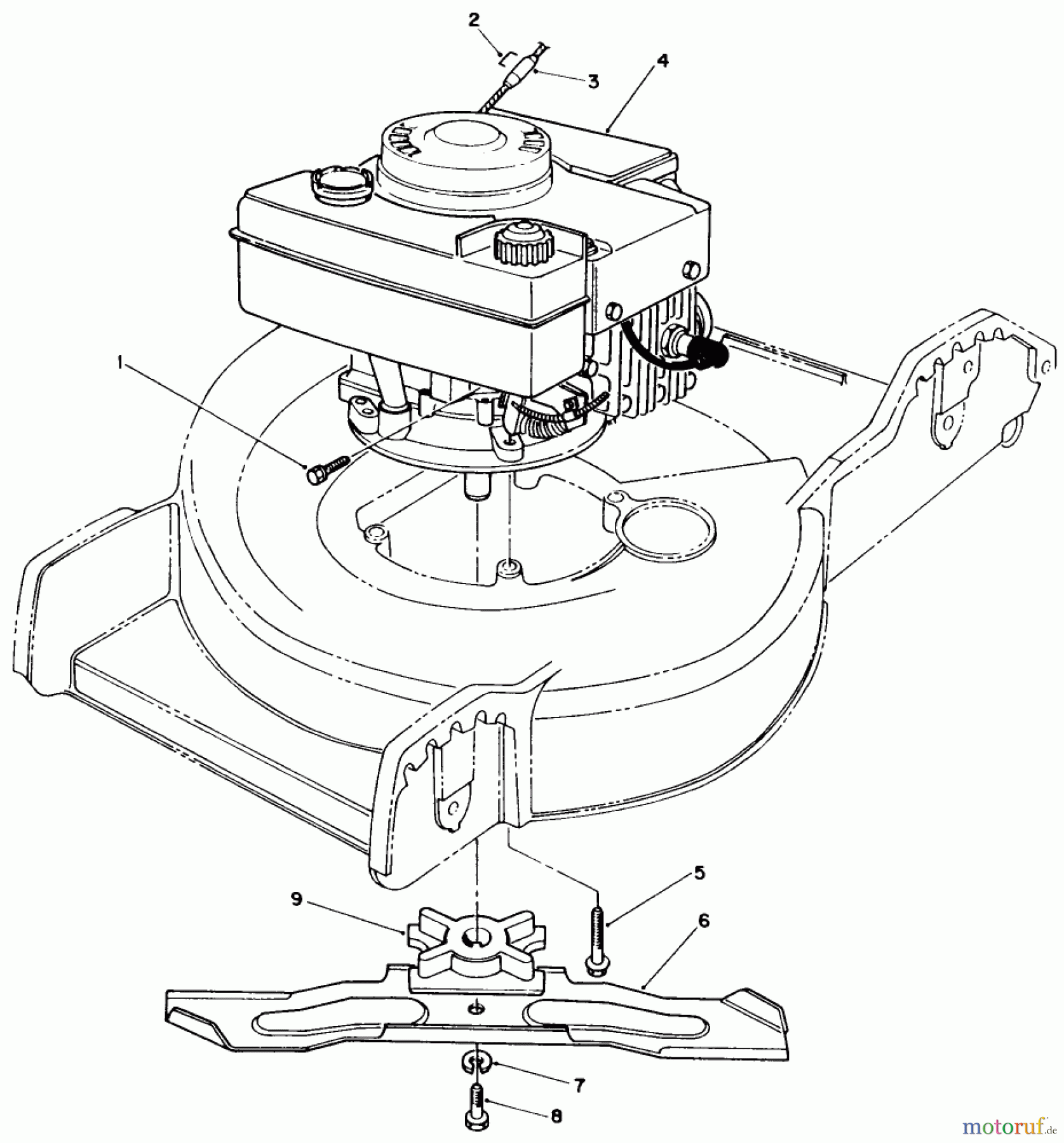 2
3
4
1
5
9
6
7
8
motoruf.de