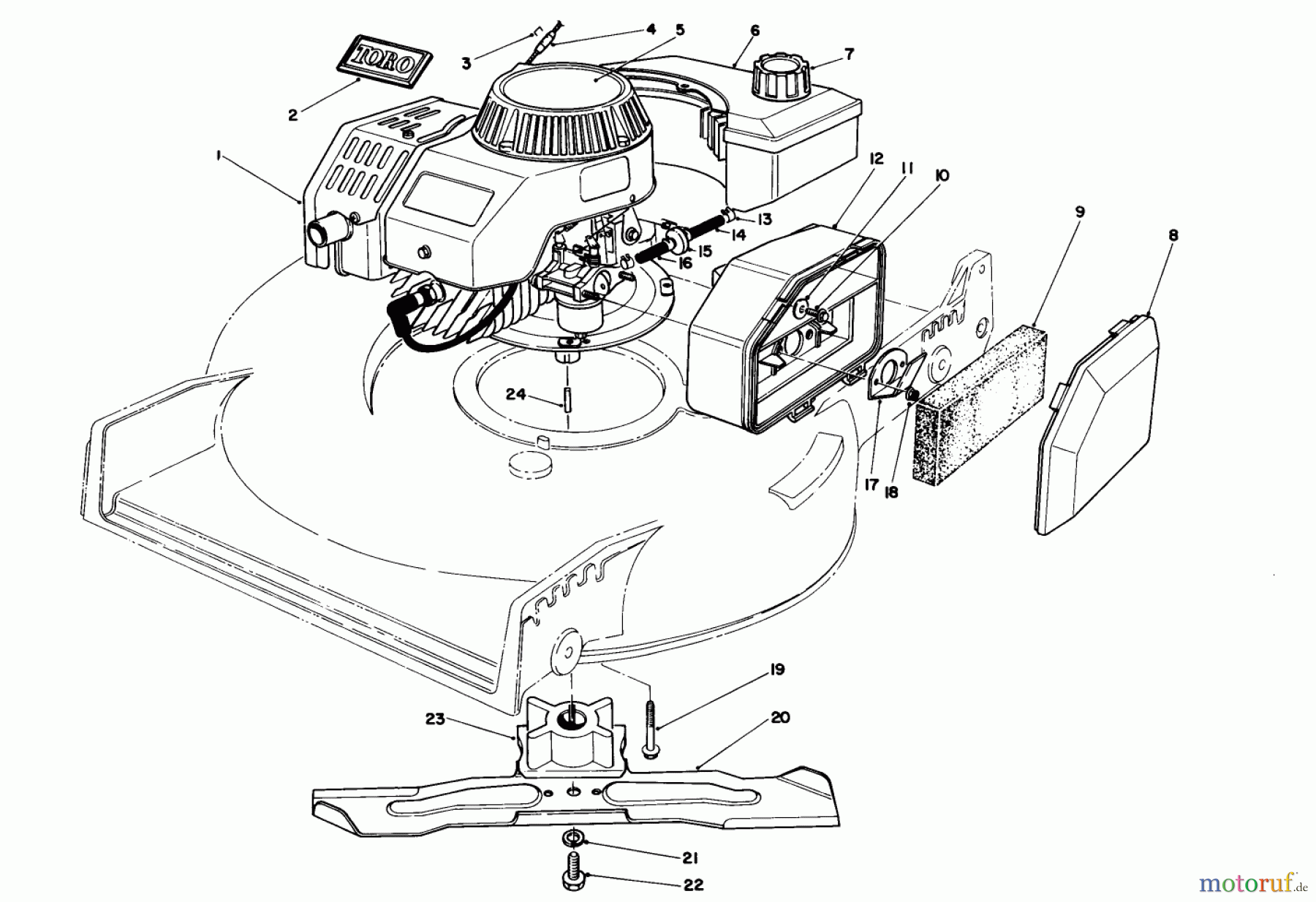 TORO

1
2
3
4
5
6
7
8
9
10
11
12
13
14
15
16
17
18
19
20
21
22
23
24

motoruf.de