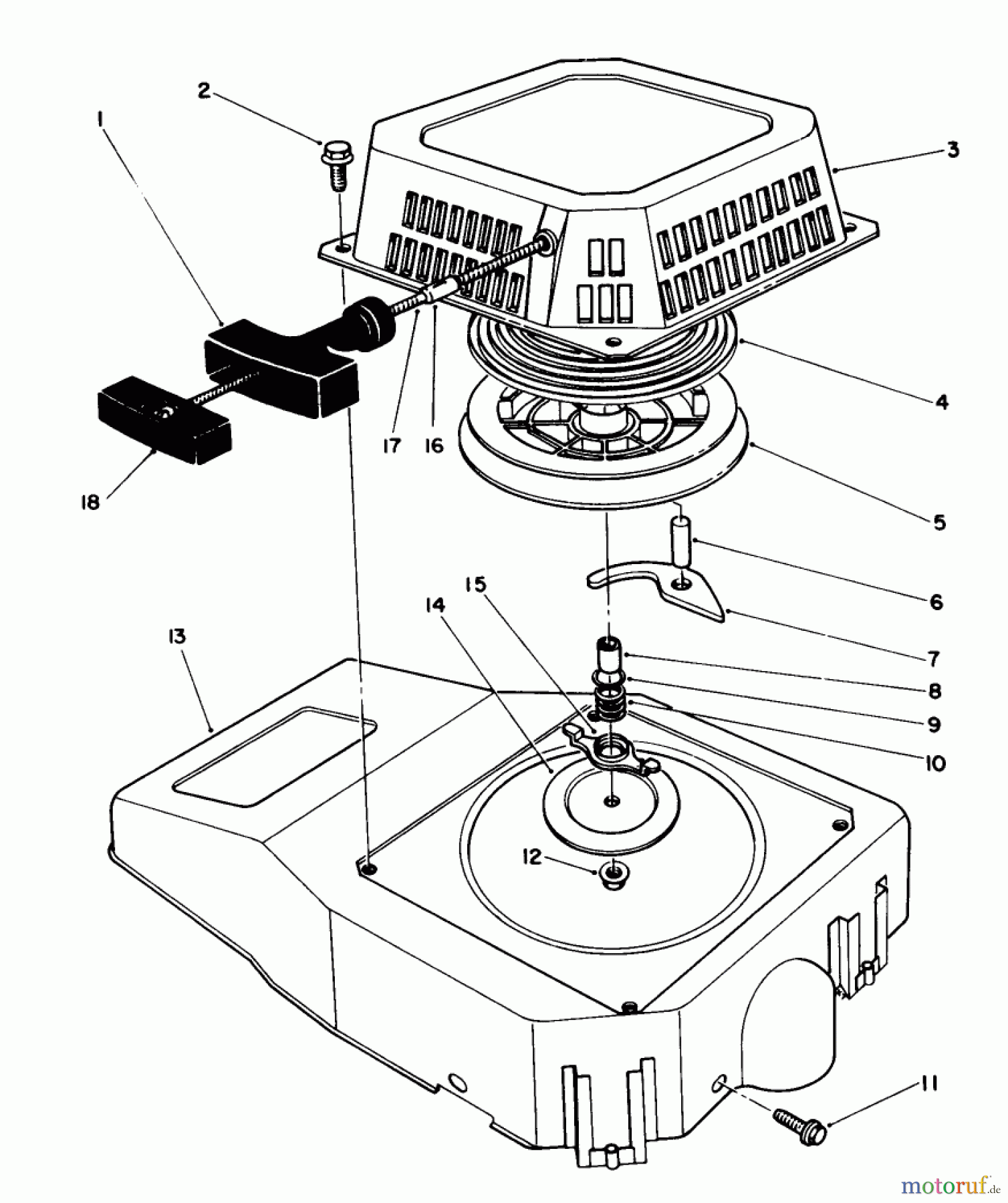 2
1
3
4
17
16
18
5
6
15
14
7
13
8
9
10
12
11
motoruf.de