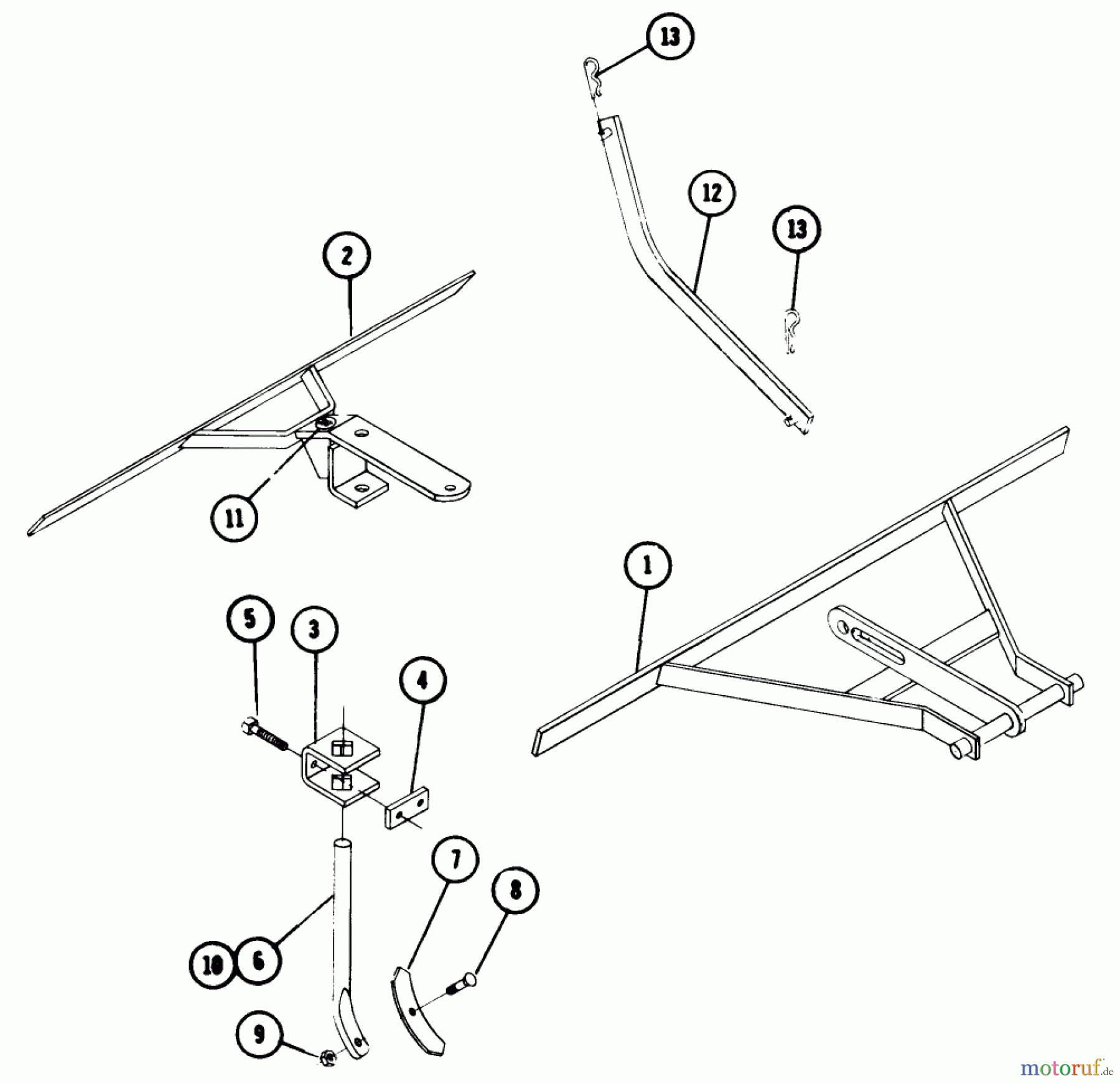 13
12
13
2
11
1
5
3
4
7
8
10
6
9
motoruf.de