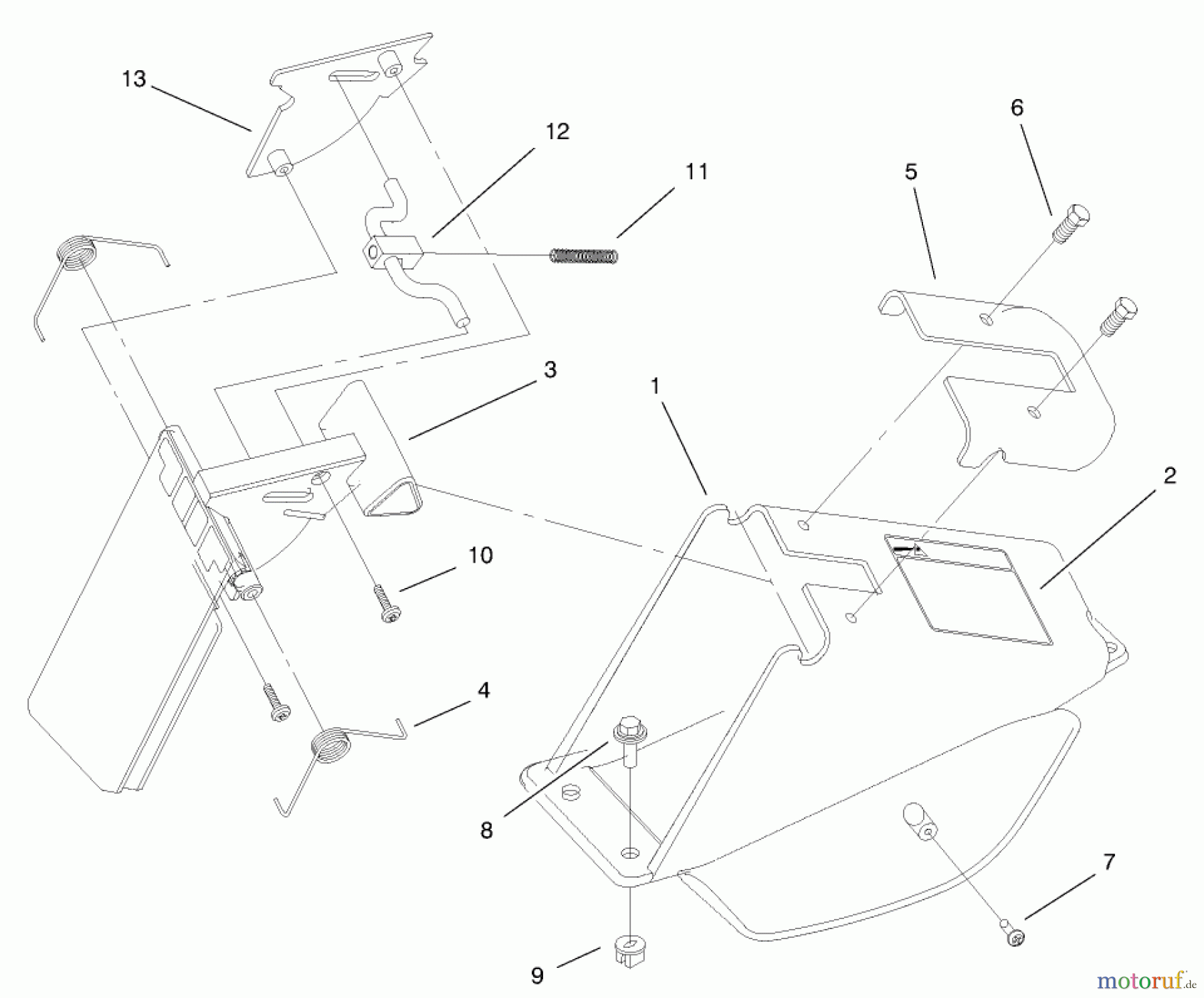 13
12
11
6
5
3
1
2
10
4
8
9
7
motoruf.de