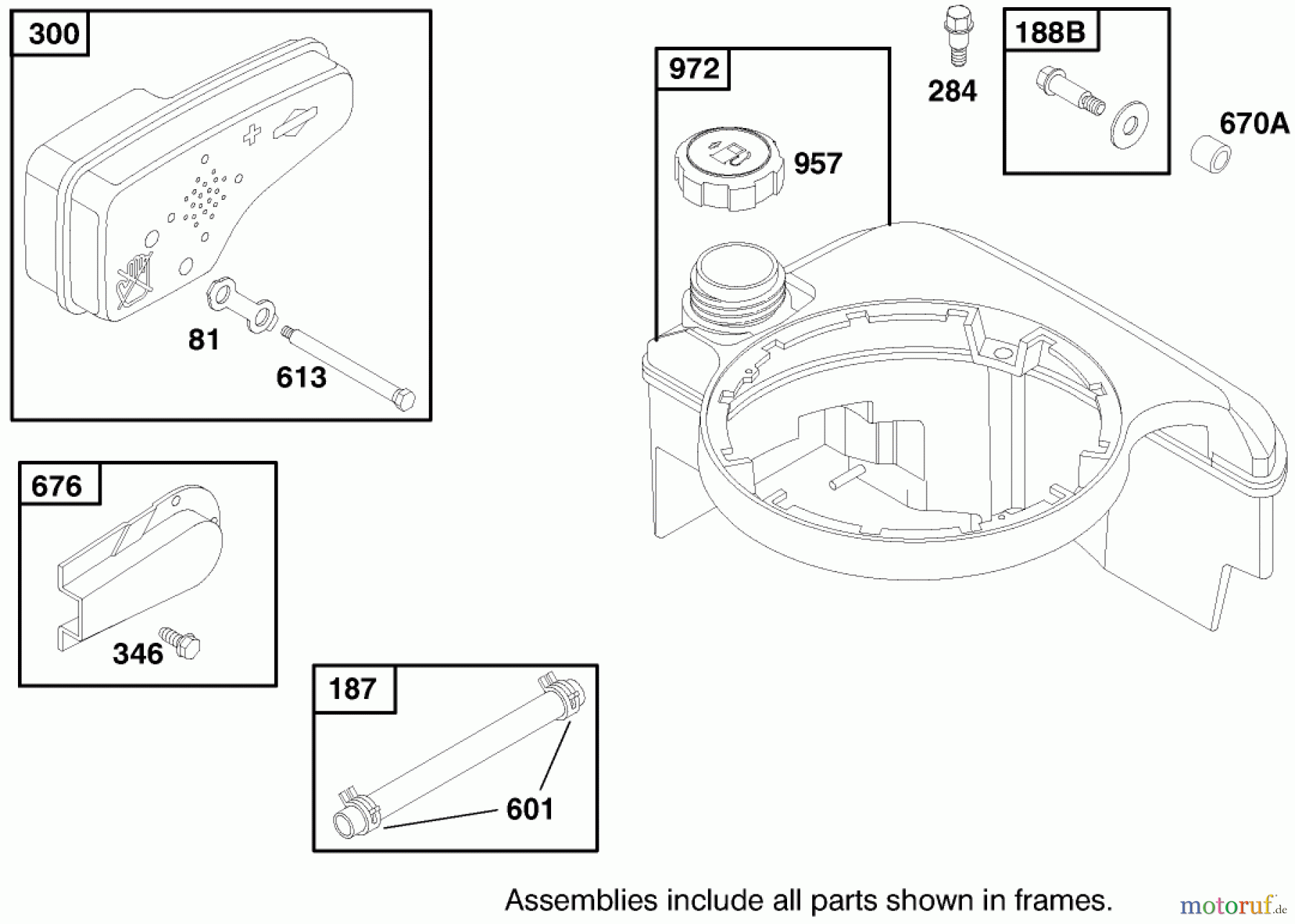 300

81

613

972

957

284

188B

670A

676

346

187

601

Assemblies include all parts shown in frames.

motoruf.de