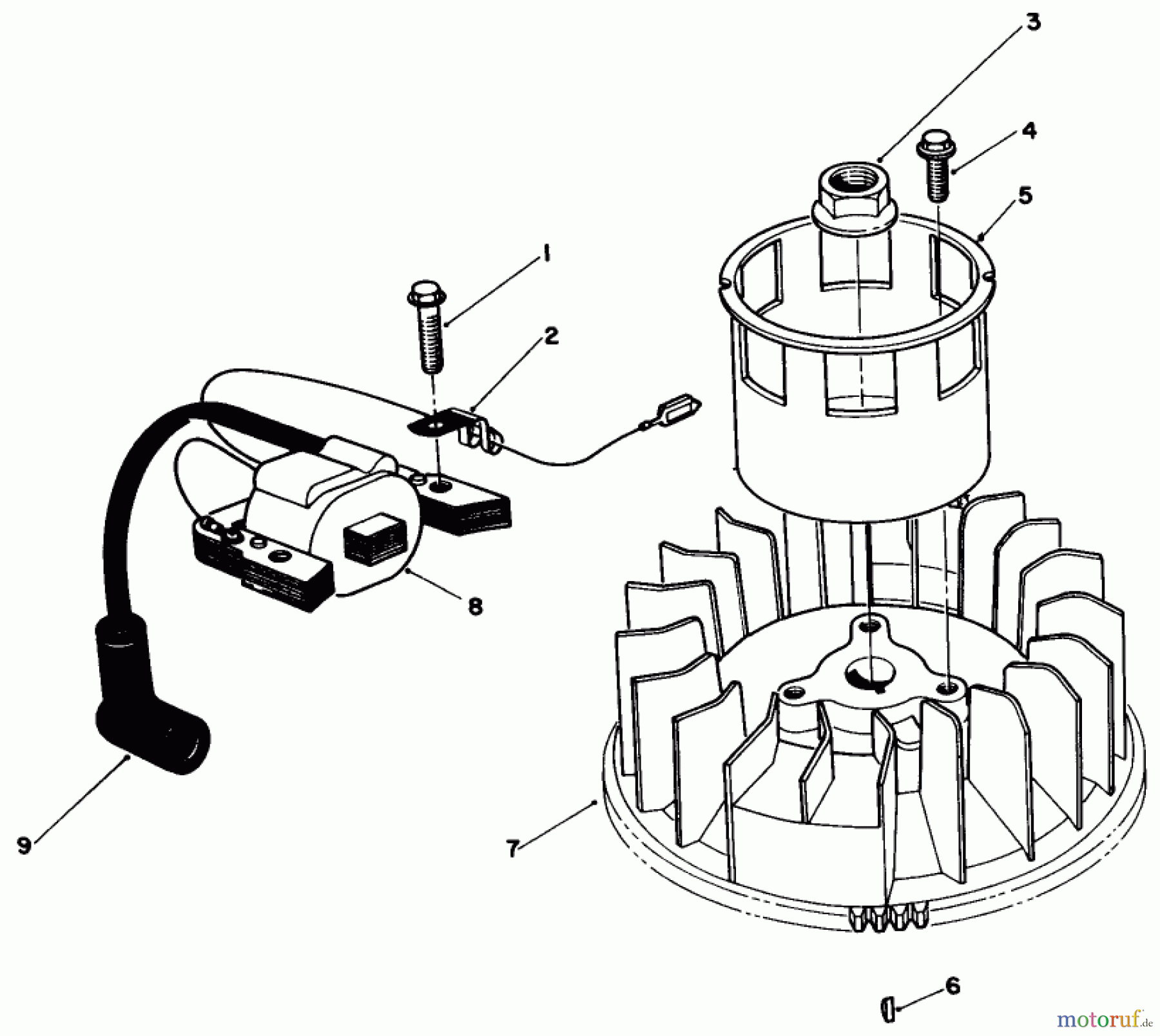 3

4

5

1

2

8

9

7

6

motoruf.de