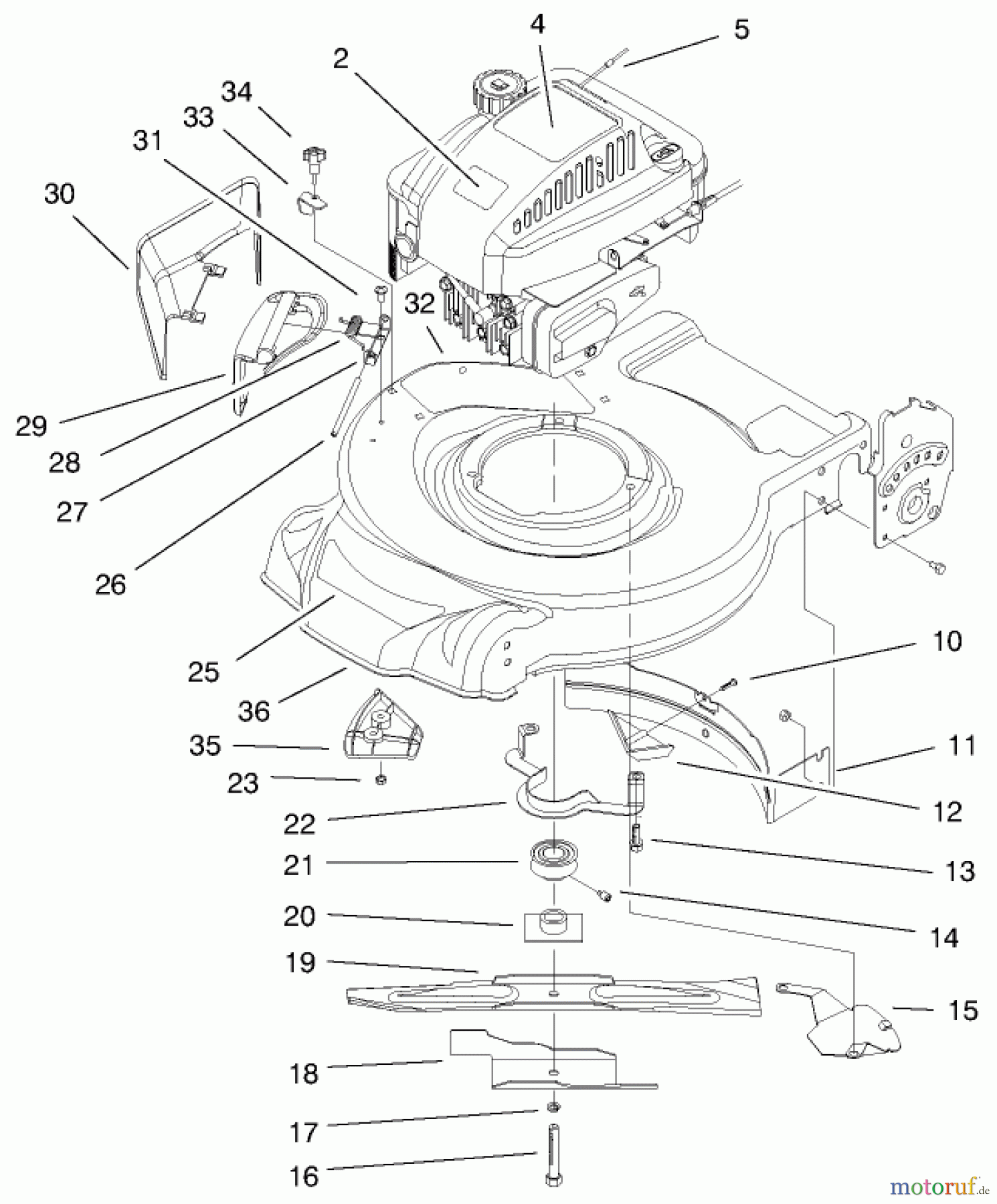 4
5
2
34
33
31
30
32
29
28
27
26
25
36
35
23
22
21
20
19
18
17
16
10
11
12
13
14
15
motoruf.de