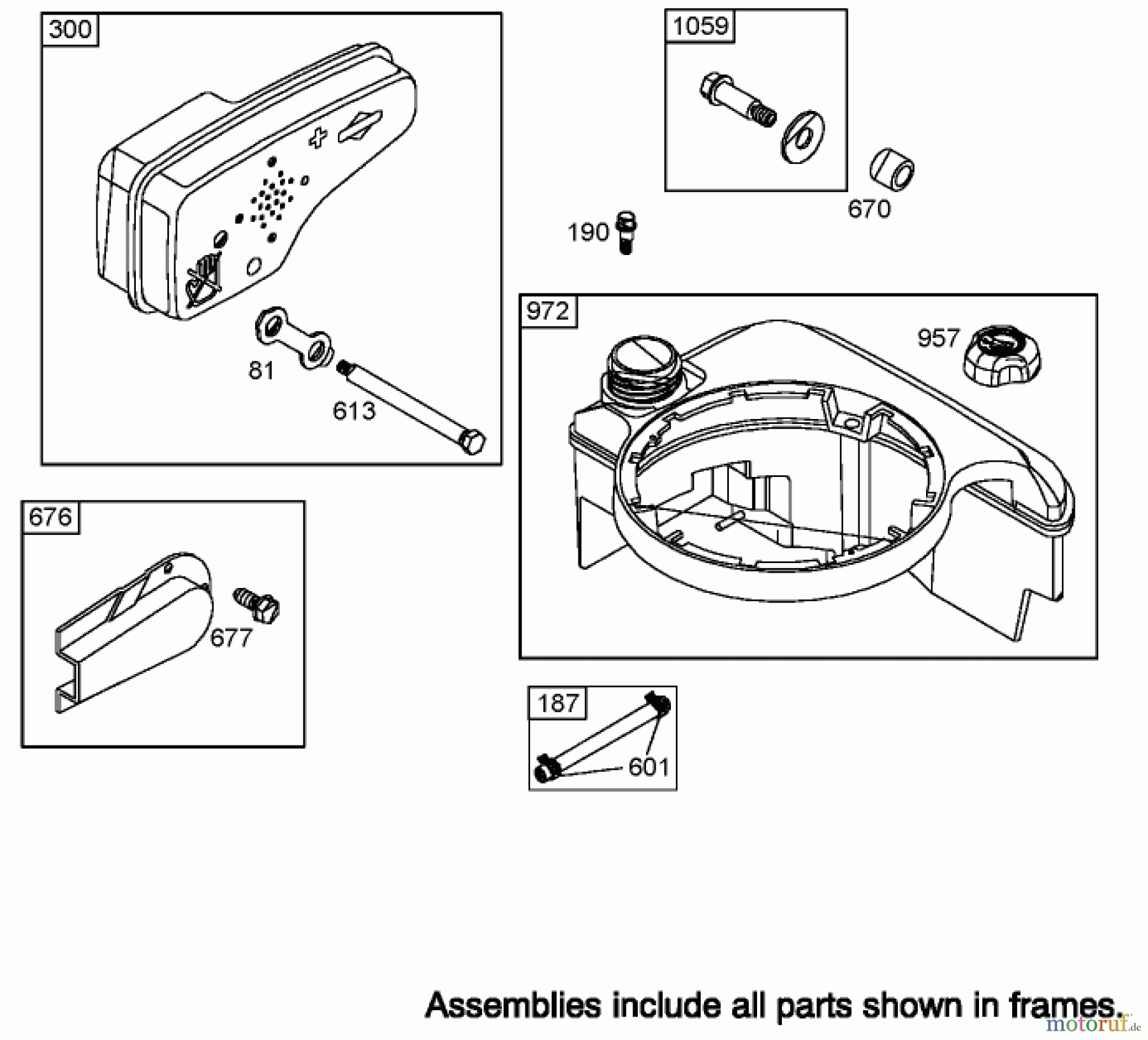 300

81

613

1059

670

190

972

957

676

677

187

601

Assemblies include all parts shown in frames.

motoruf.de