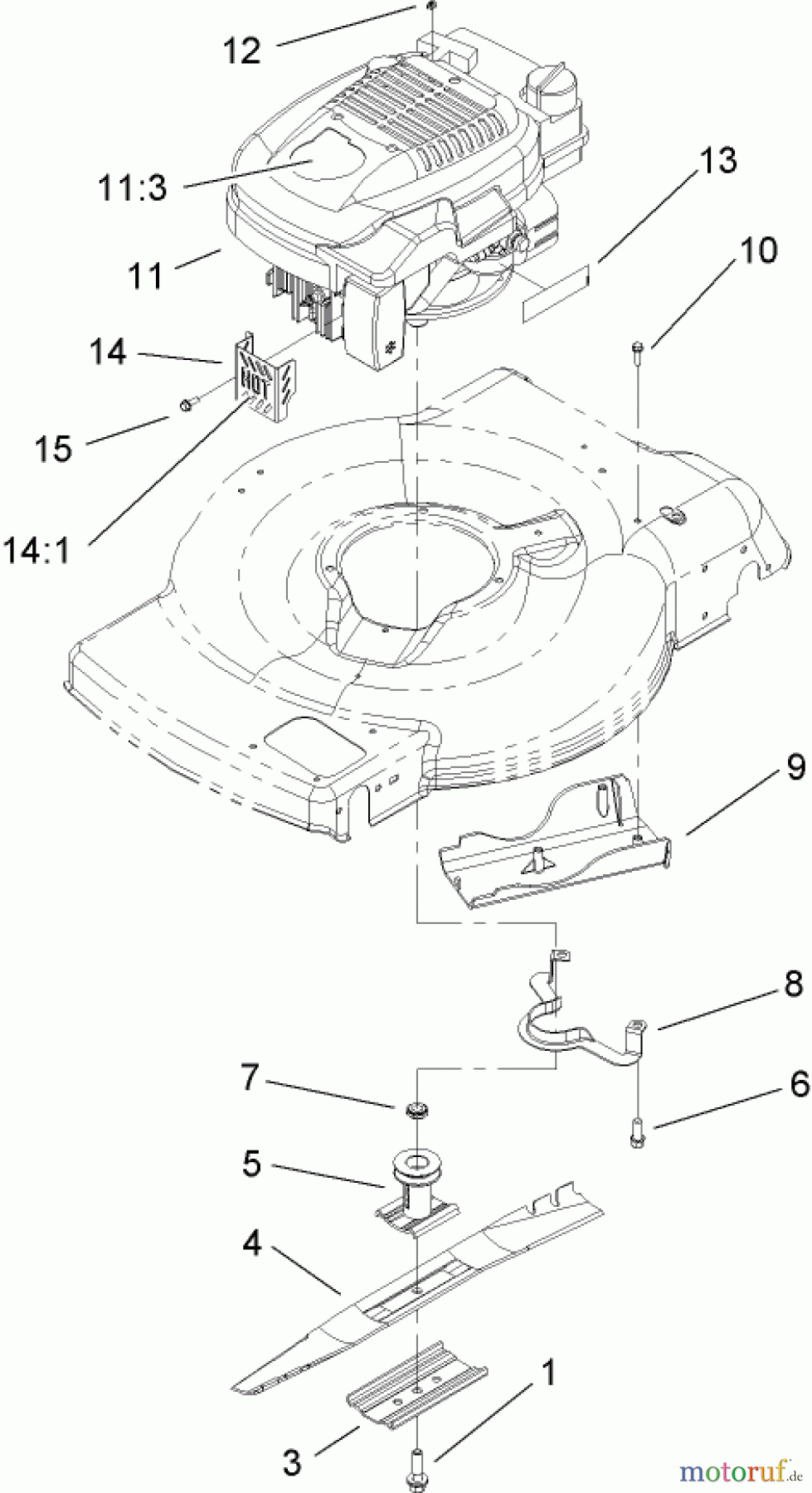 12

11:3

13

11

10

14

HOT

15

14:1

9

8

7

6

5

4

1

3

motoruf.de