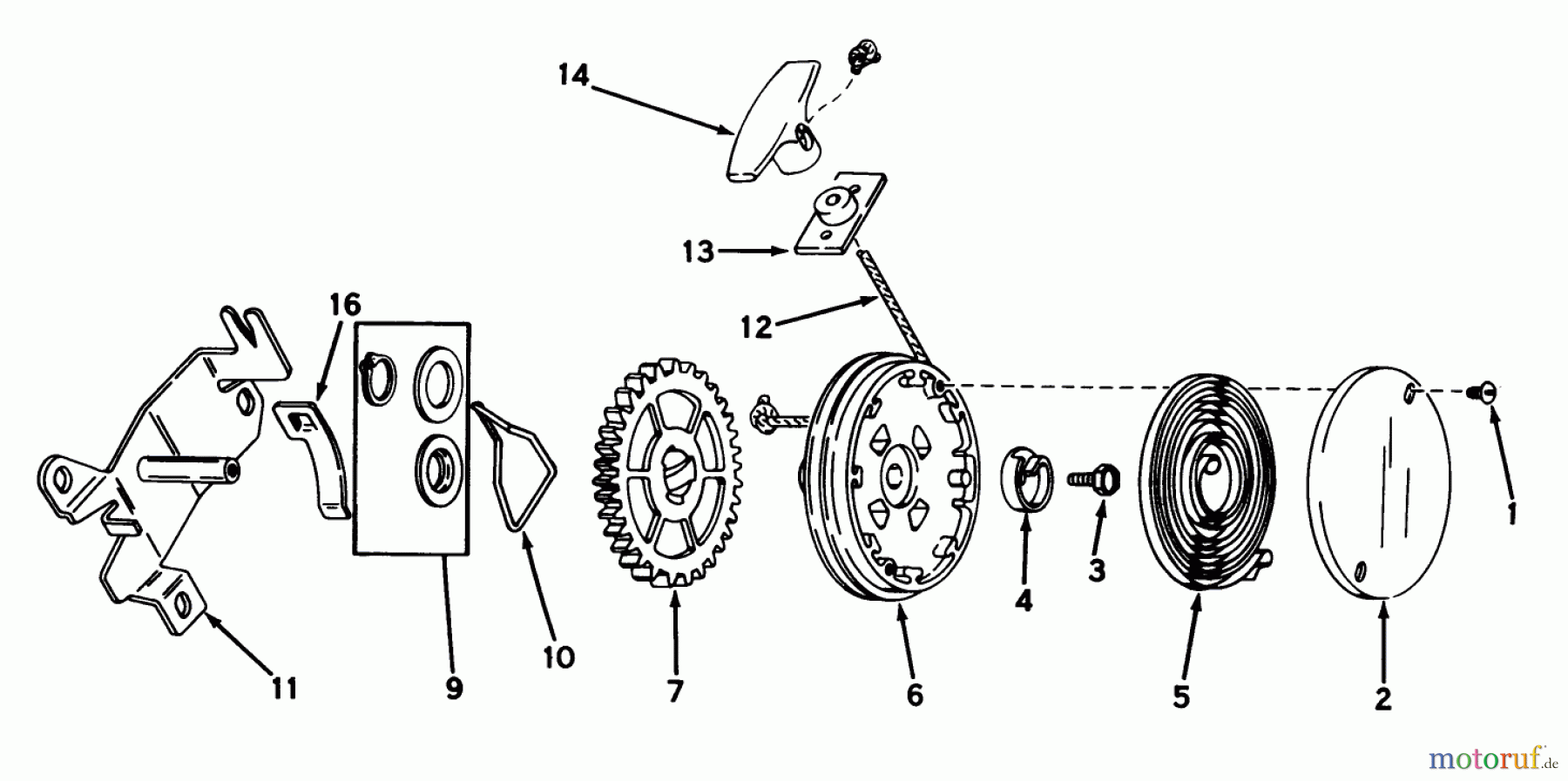 14

13

12

16

11

9

10

7

6

4

3

5

2

1

motoruf.de