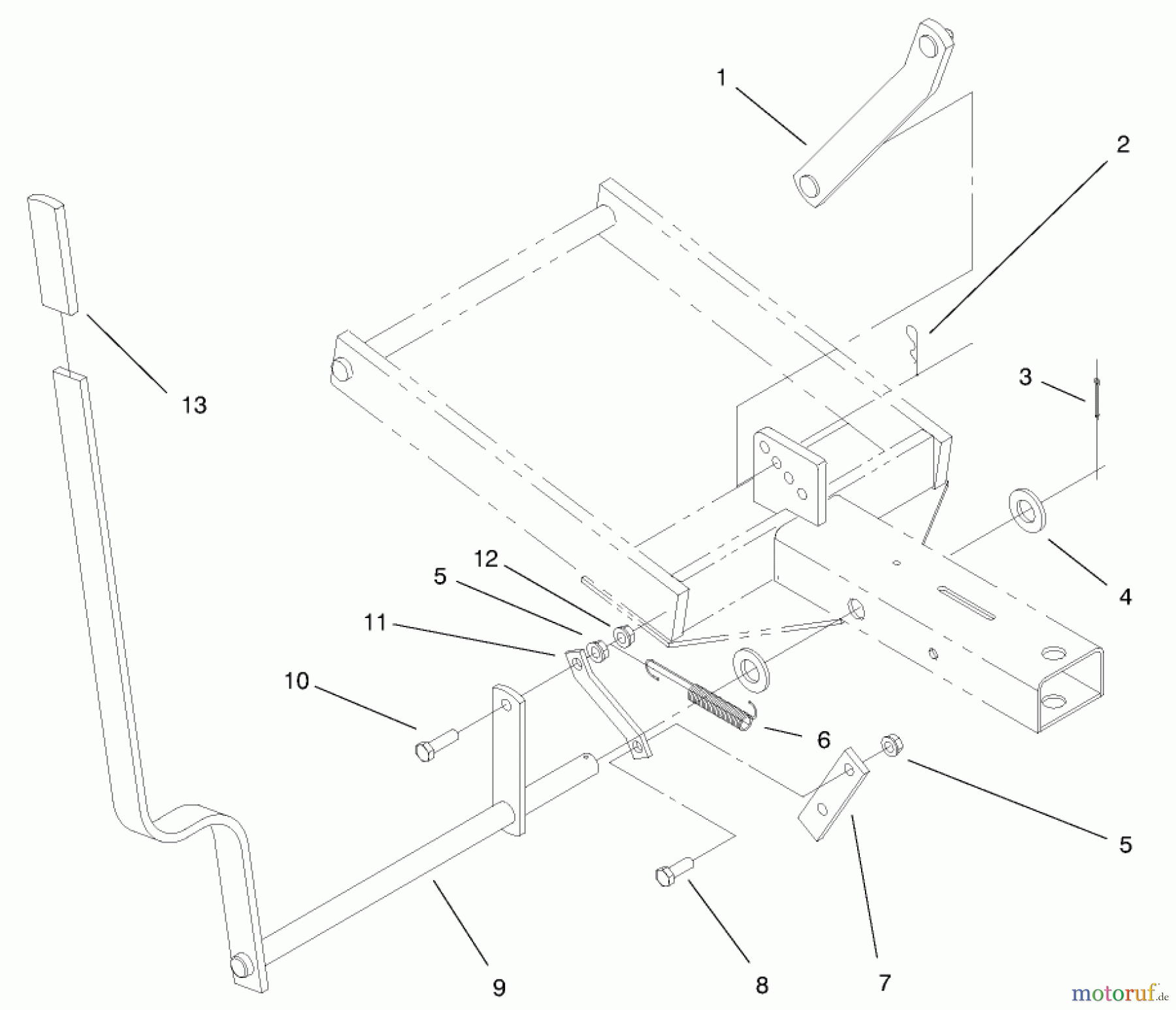 1
2
13
3
4
12
5
11
10
6
5
9
8
7
motoruf.de