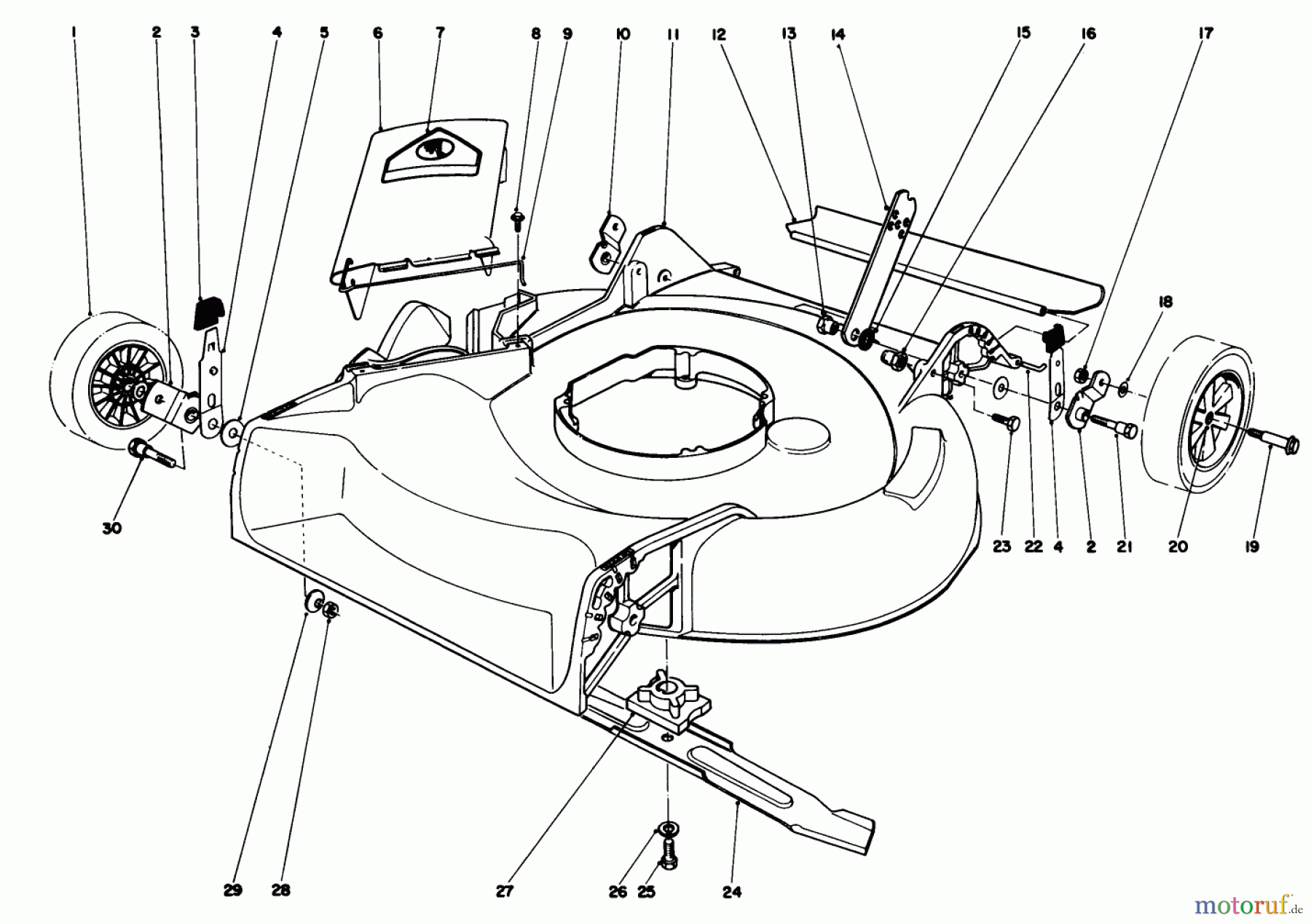 1 2 3 4 5 6 7 8 9 10 11 12 13 14 15 16 17

18

30

23 22 4 2 21 20 19

29 28 27 26 25 24

motoruf.de