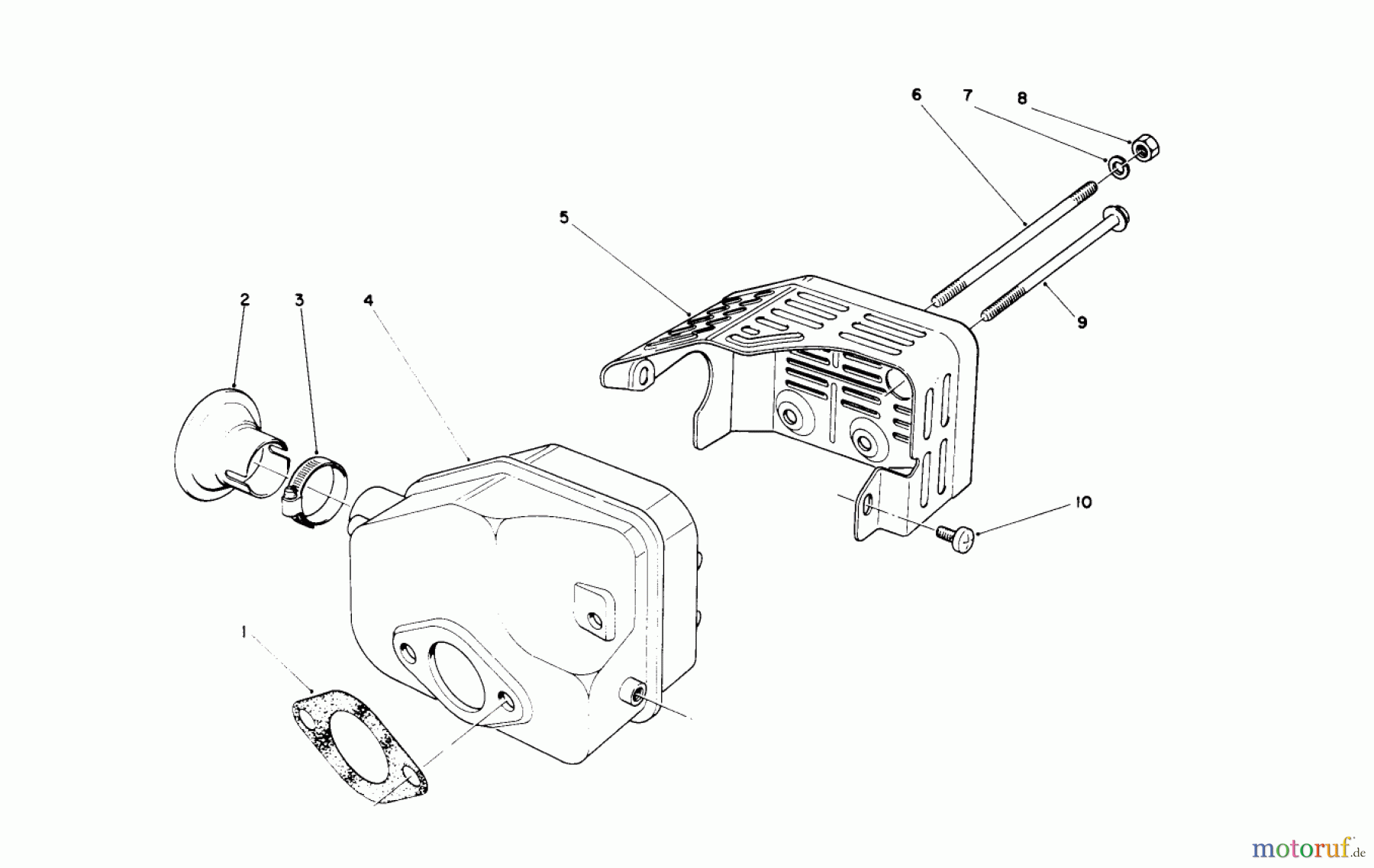 6
7
8
5
9
2
3
4
10
1
motoruf.de