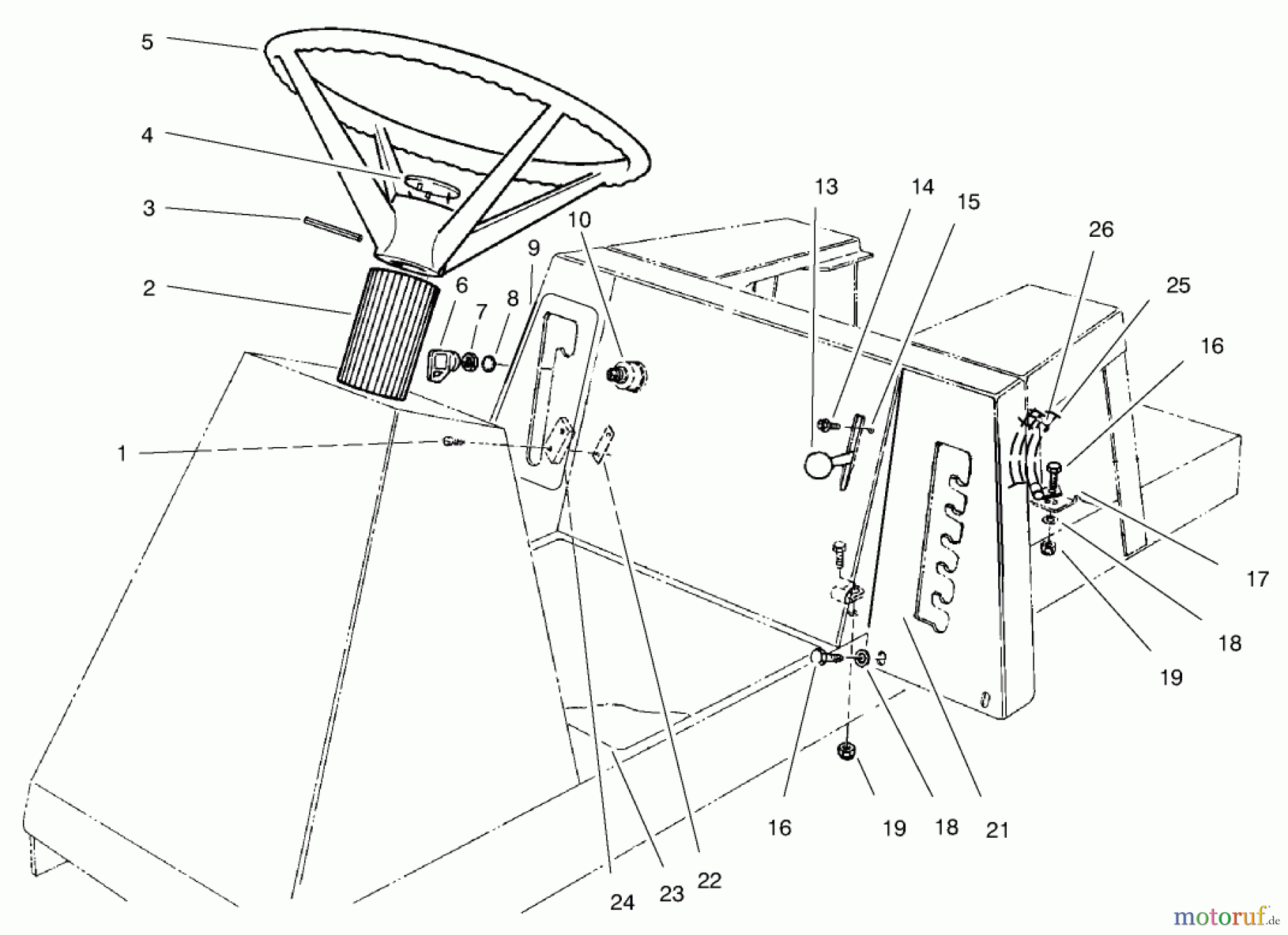 5
4
3
2
1
6
7
8
9
10
13
14
15
26
25
16
17
18
19
16
19
18
21
24
23
22
motoruf.de