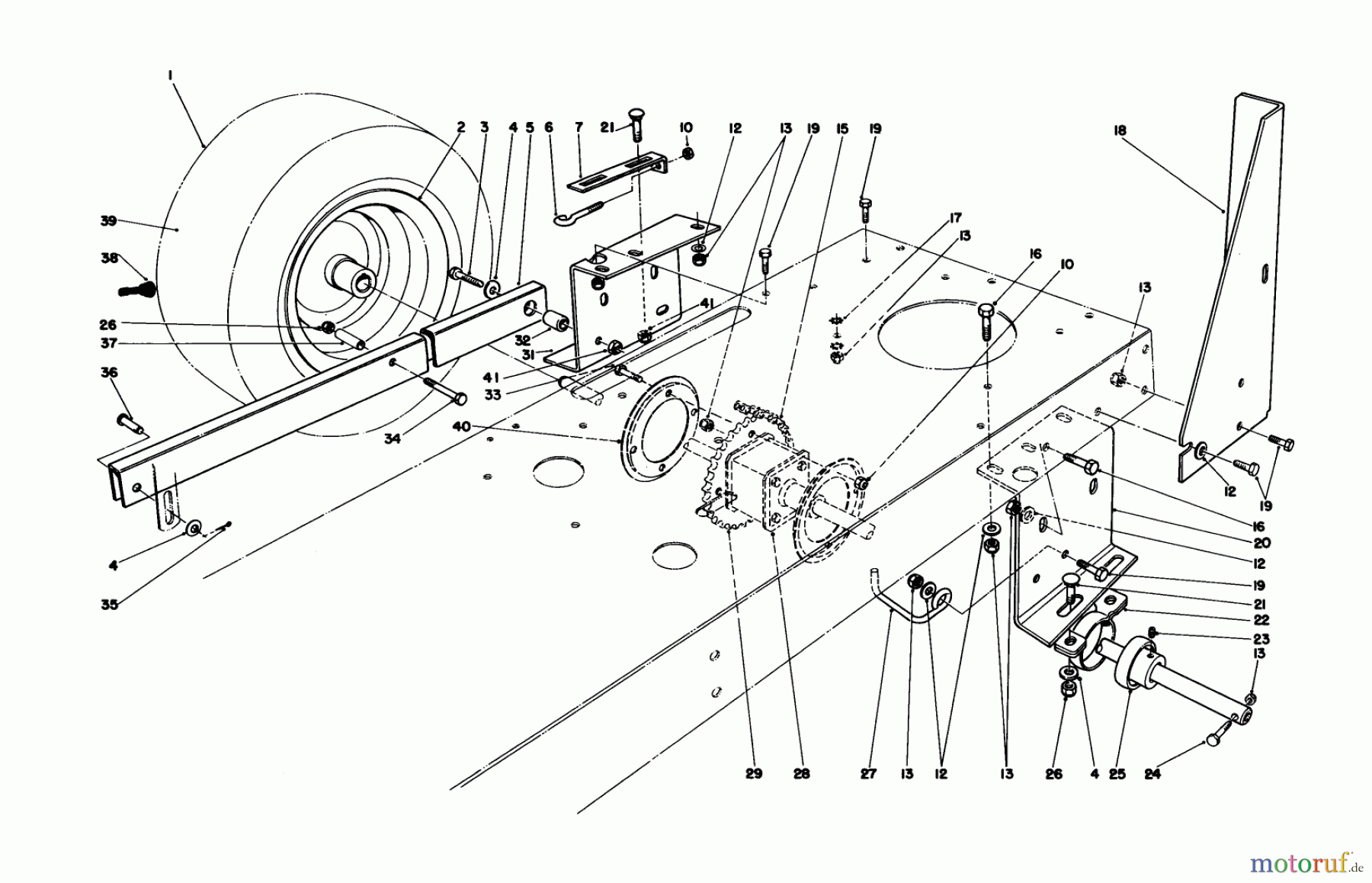 1
2 3 4 5 6 7 21 10 12 13 19 15 19
18
39
38
17
13
16
10
13
26
37
32
31
41
41
33
36
34
40
12
19
16
20
12
19
21
22
23
13
4
35
29 28 27 13 12 13 26 4 25 24
motoruf.de