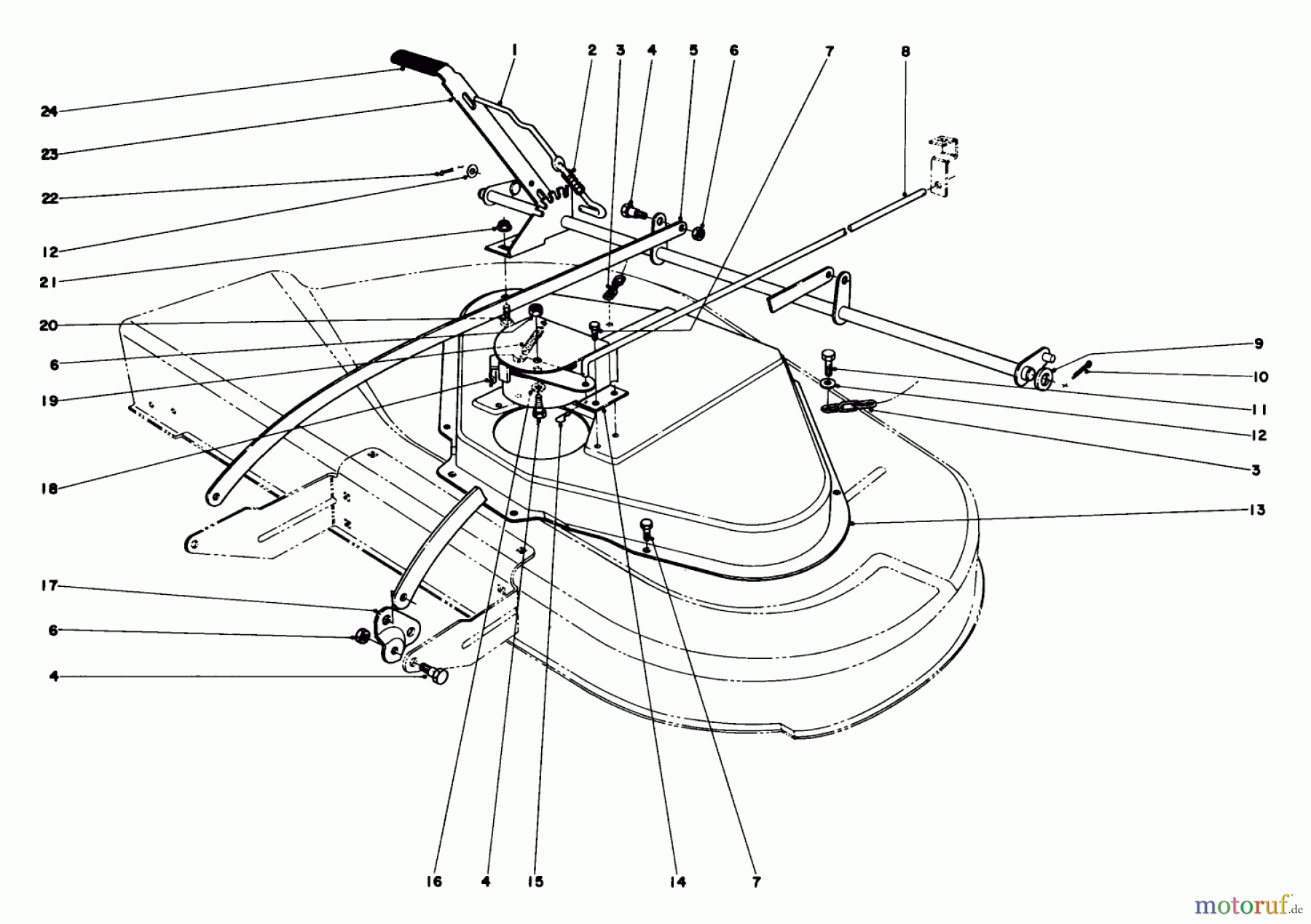 1
2
3
4
5
6
7
8
24
23
22
12
21
20
6
19
18
17
6
4
9
10
11
12
3
13
16
4
15
14
7
motoruf.de