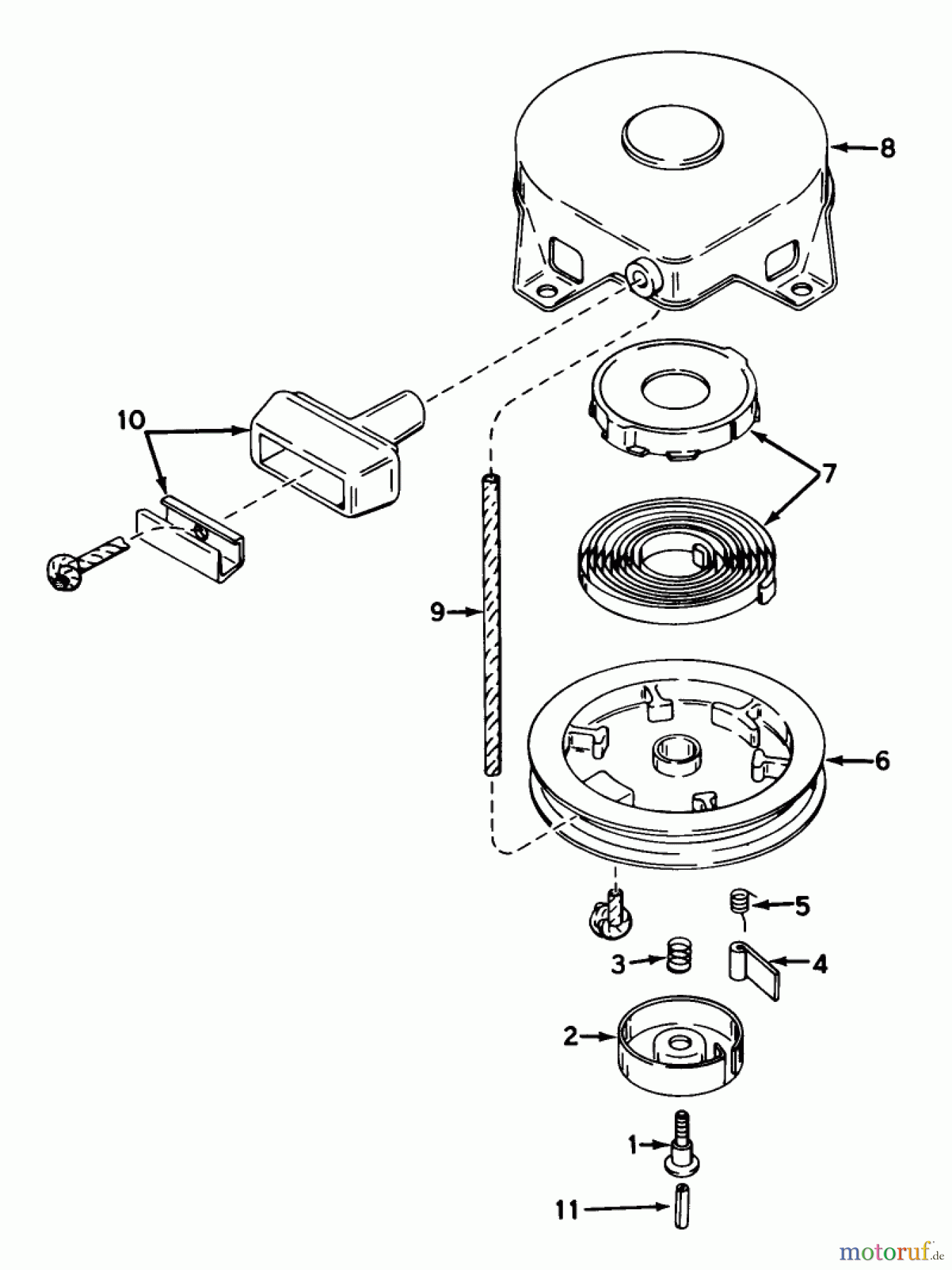 8
10
7
9
6
5
3
4
2
1
11
motoruf.de