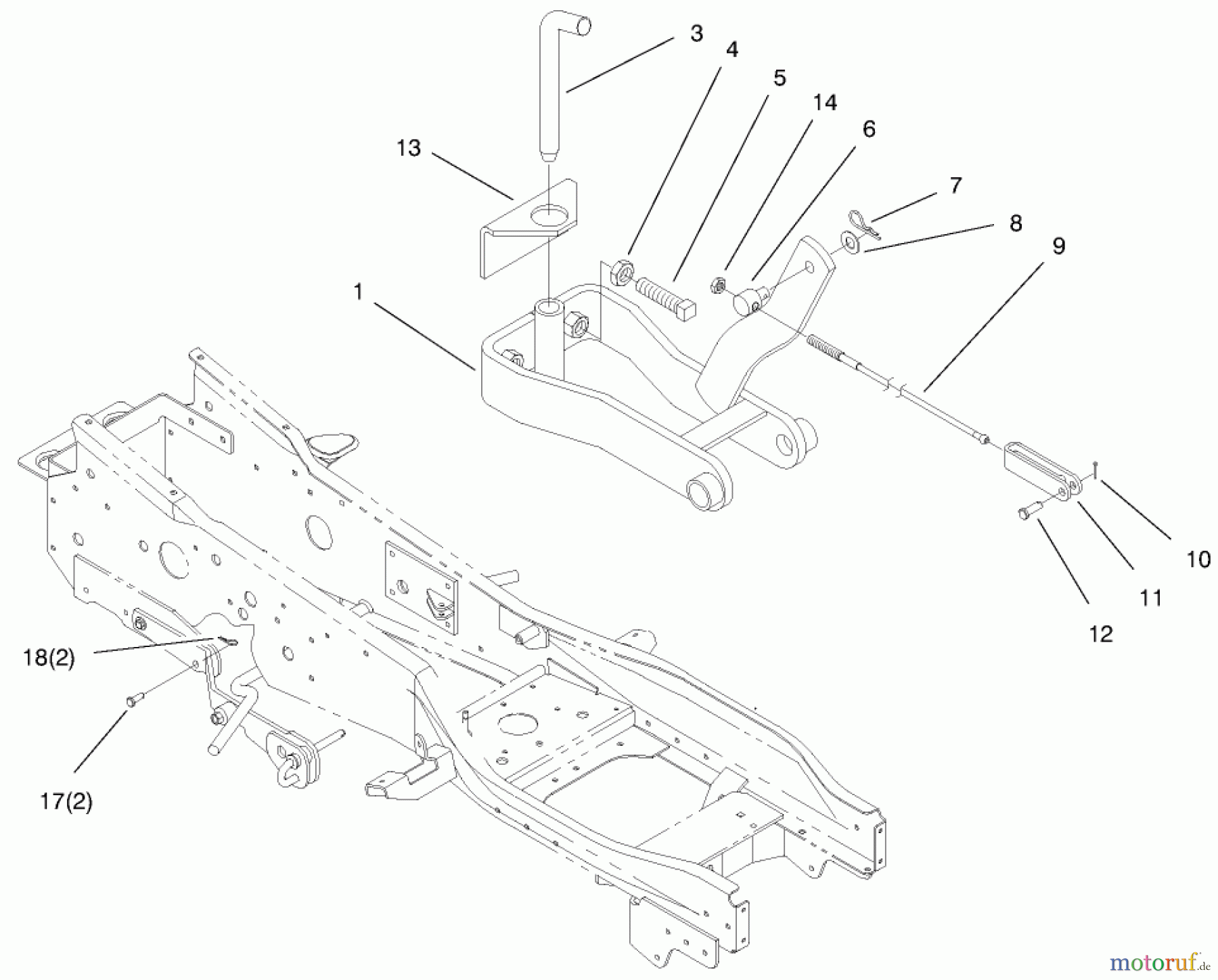 3
4
5
14
6
13
7
8
9
1
10
11
12
18(2)
17(2)
motoruf.de