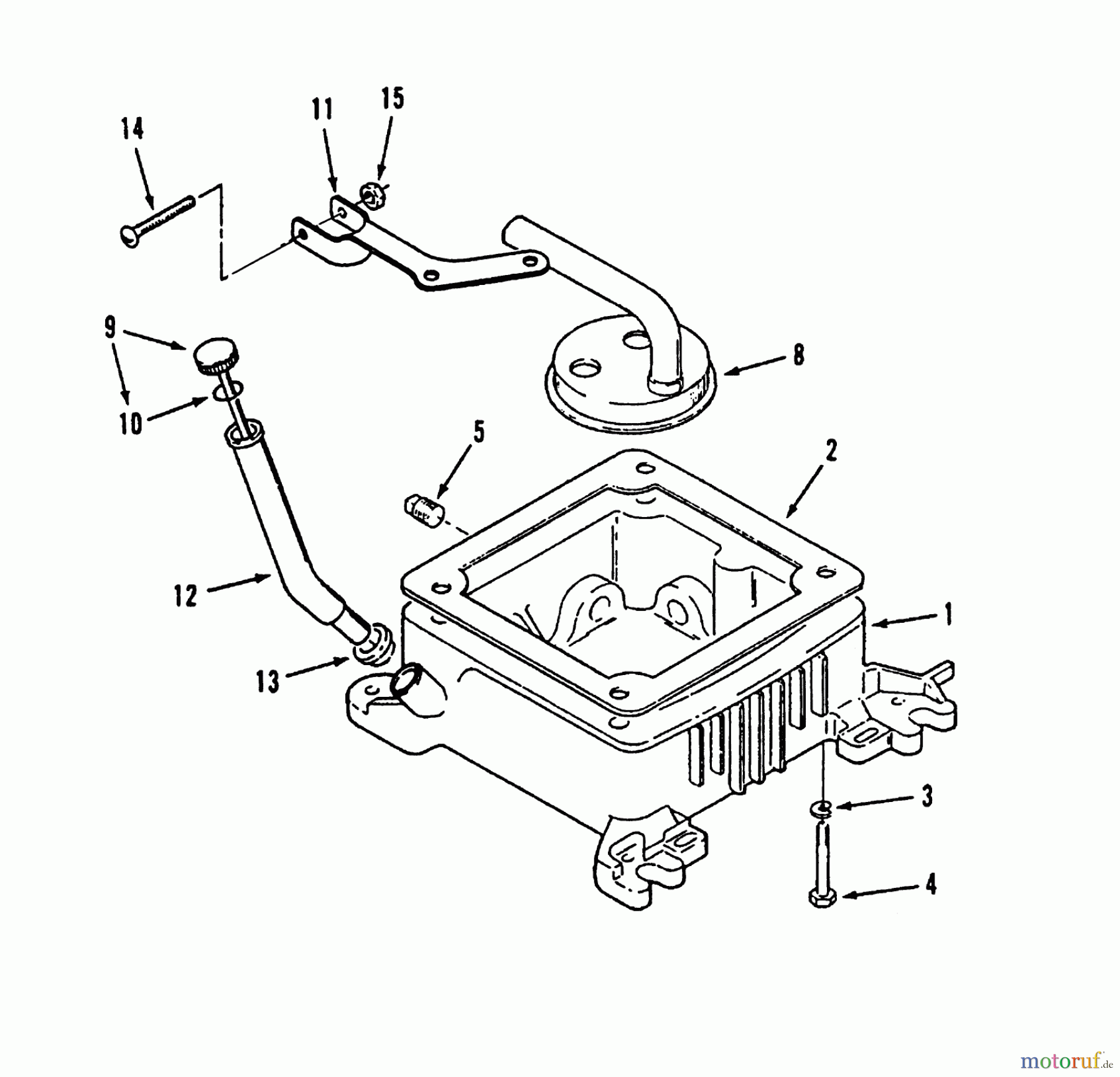 14
11
15
9
10
8
5
2
12
1
13
3
4
motoruf.de