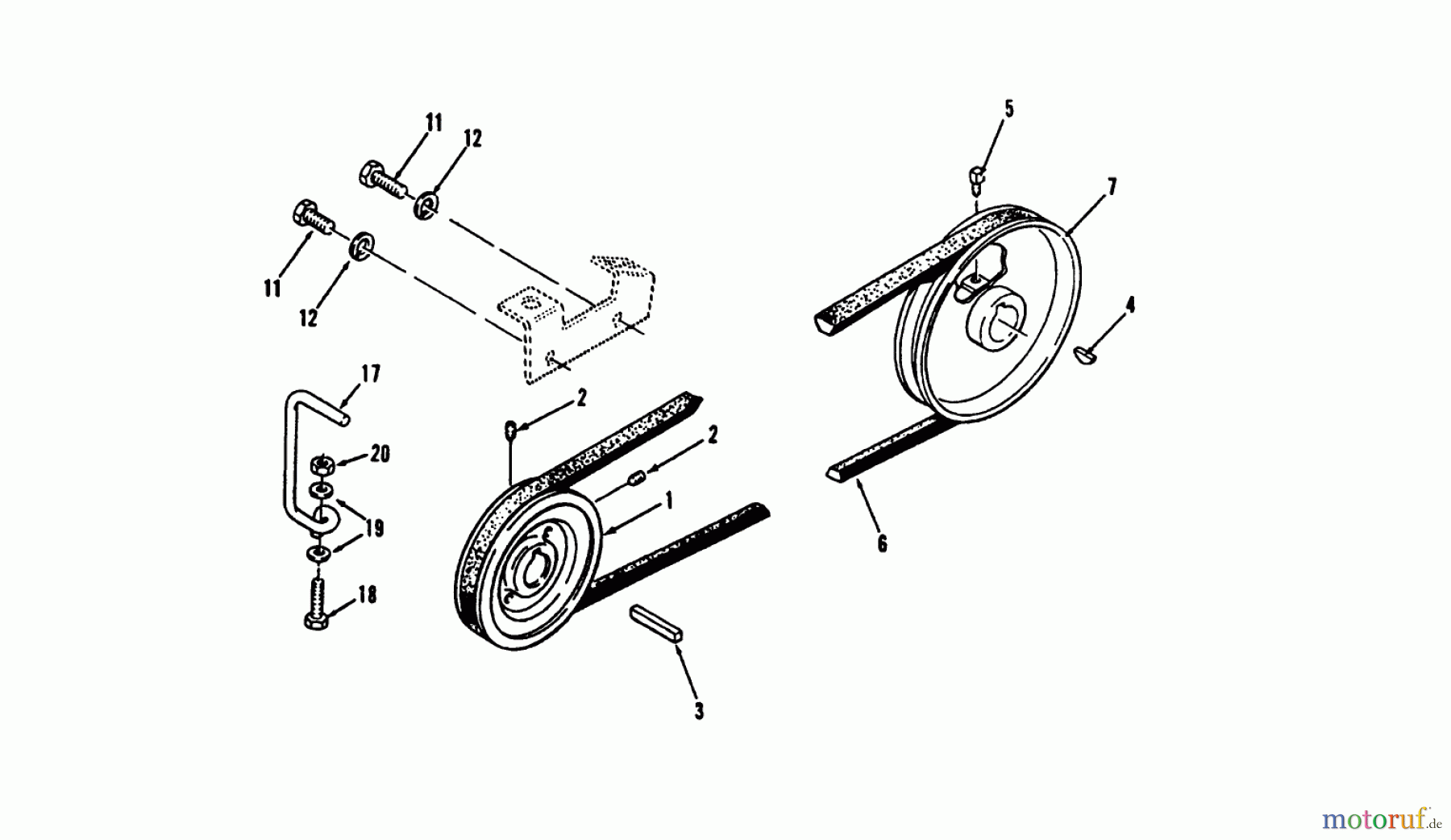 11
12
11
12
5
7
4
17
2
2
20
1
19
6
18
3

motoruf.de