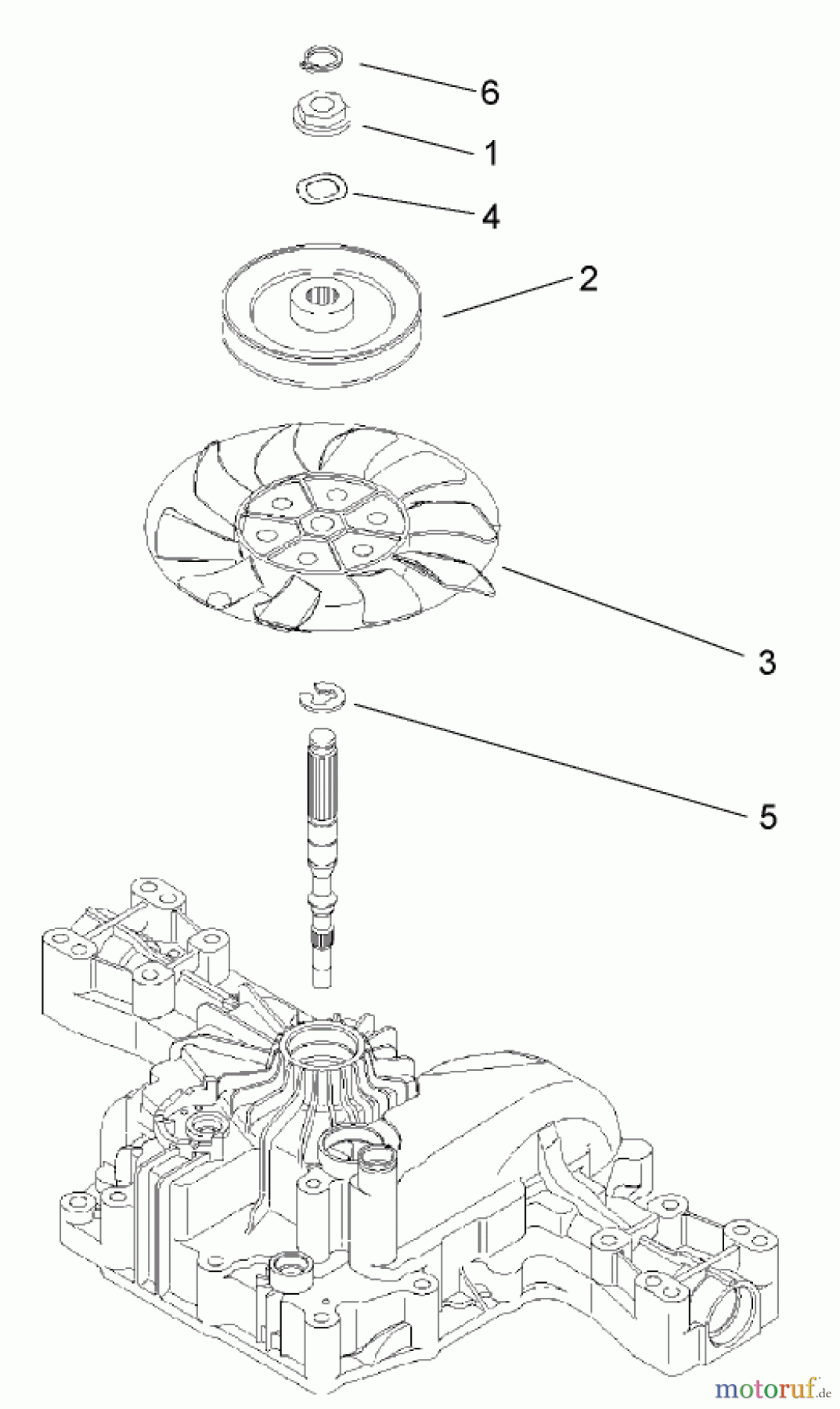 6
1
4
2
3
5
motoruf.de