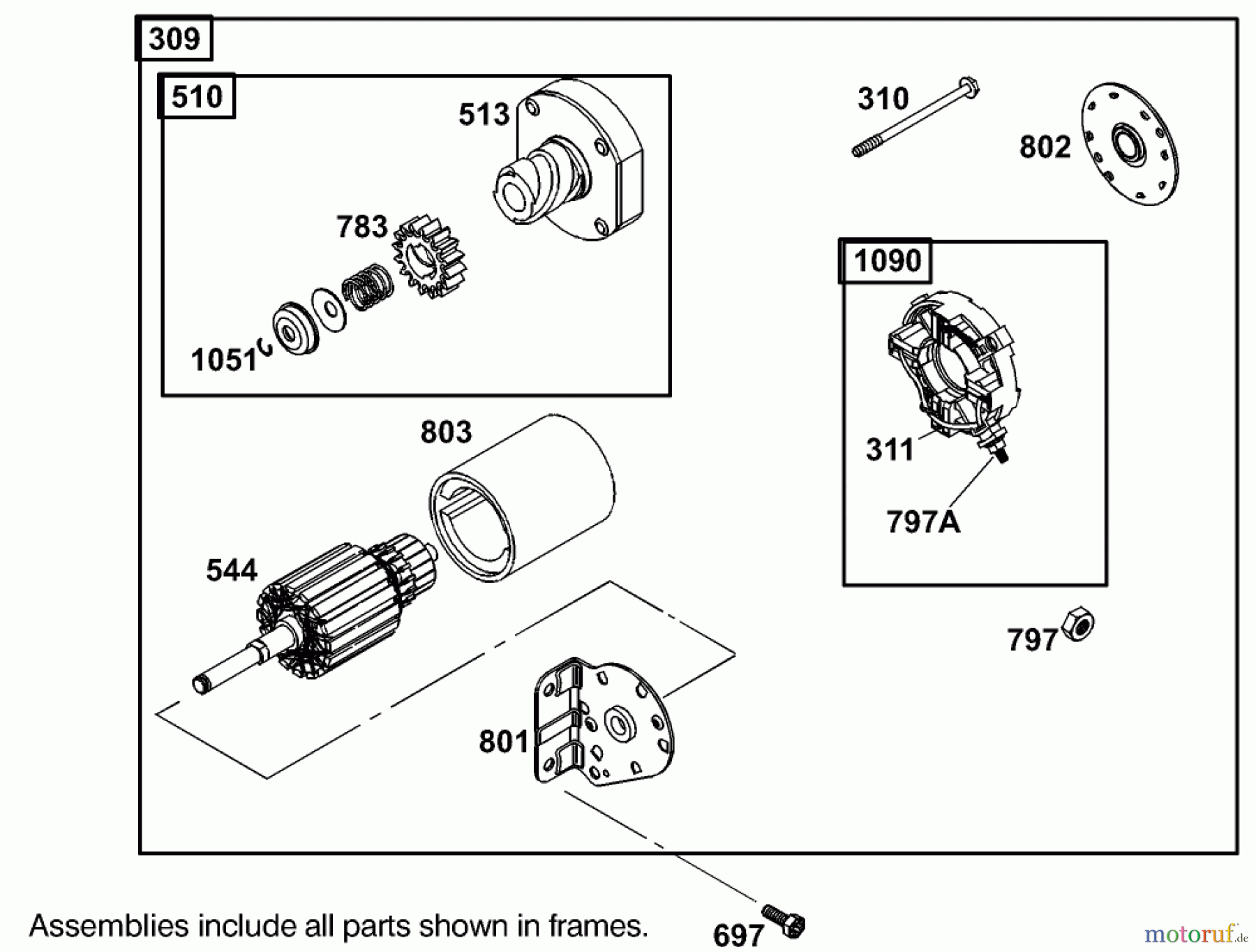 309

510

513

783

1051

310

802

1090

311

797A

803

544

797

801

697

Assemblies include all parts shown in frames.

motoruf.de