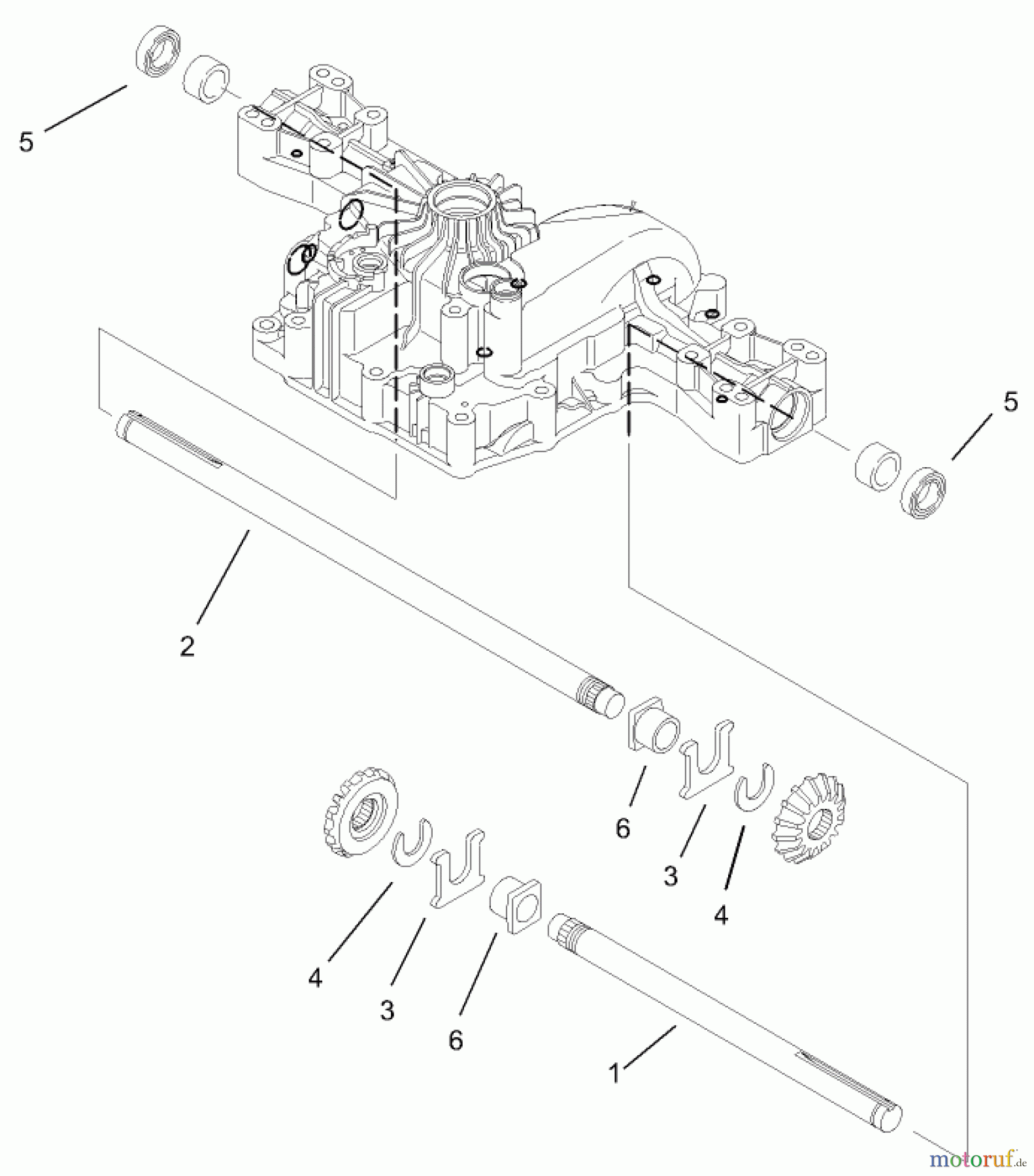 5

5

2

6

3

4

4

3

6

1

motoruf.de