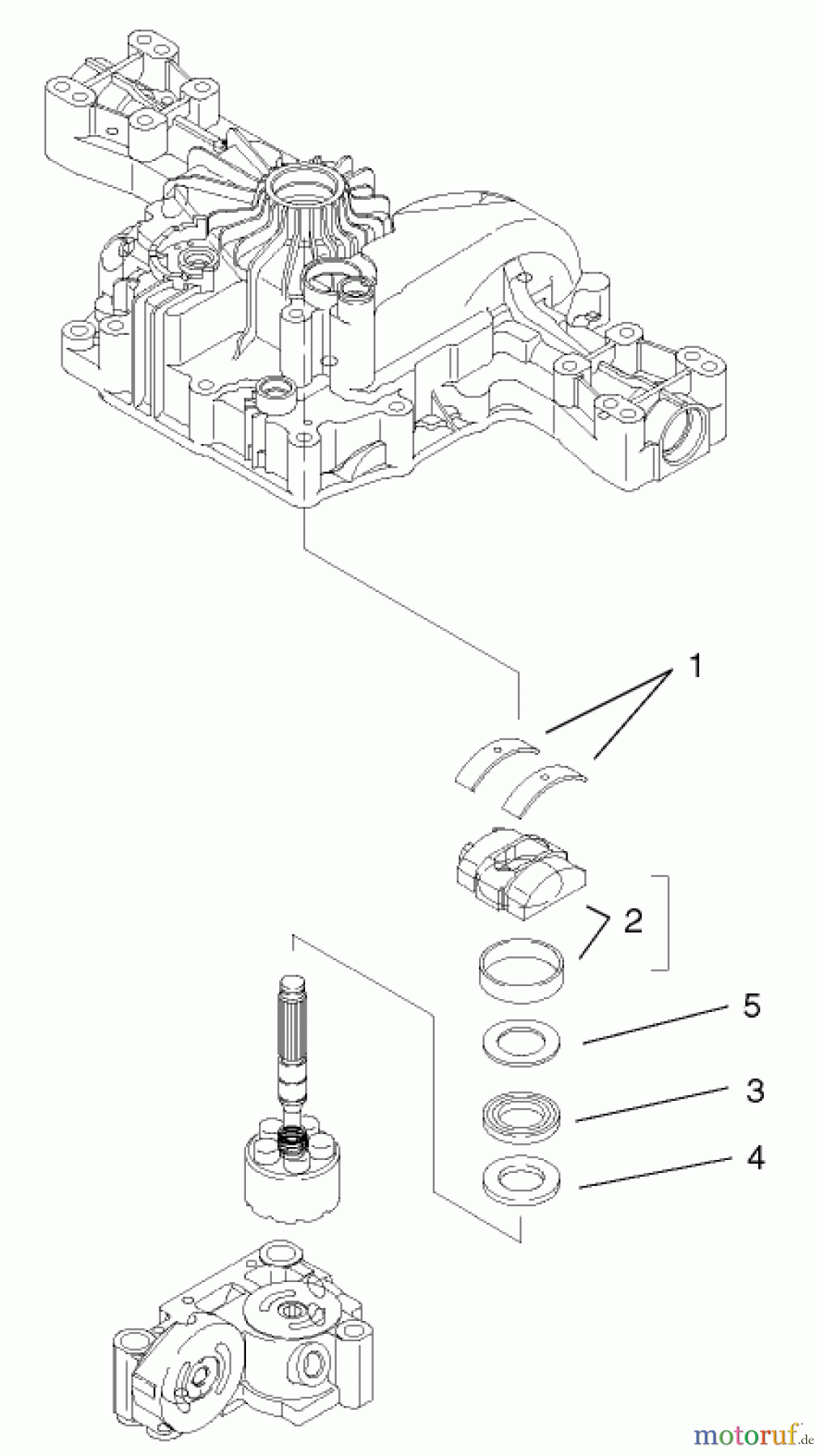 1
2
5
3
4
motoruf.de