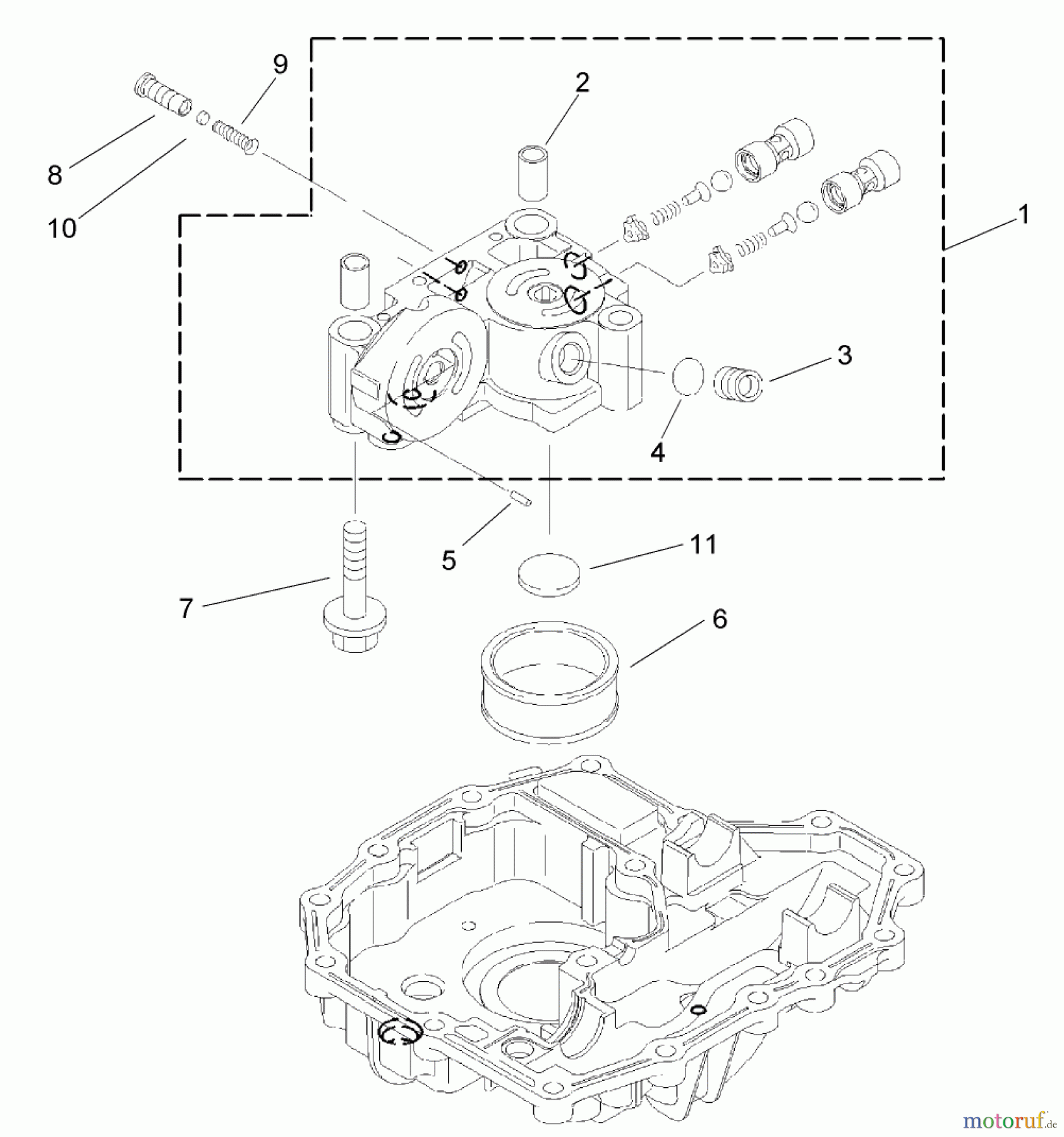 9
2
8
10
1
3
4
5
11
7
6
motoruf.de