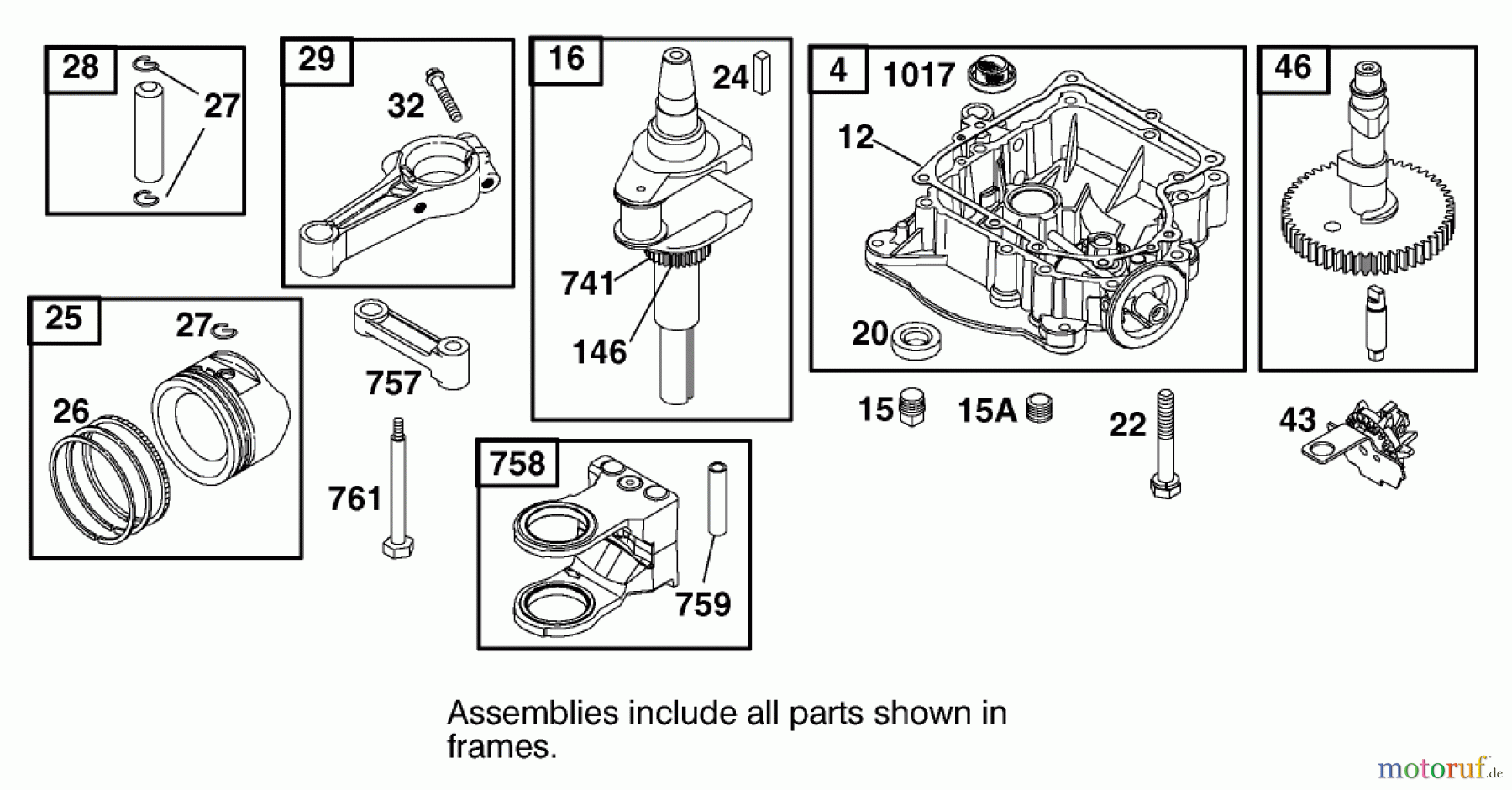 28
27

29
32

16
24
741
146

4
1017
12
20

46

25
27
26

757

761

758
759

15
15A
22
43

Assemblies include all parts shown in frames.

motoruf.de