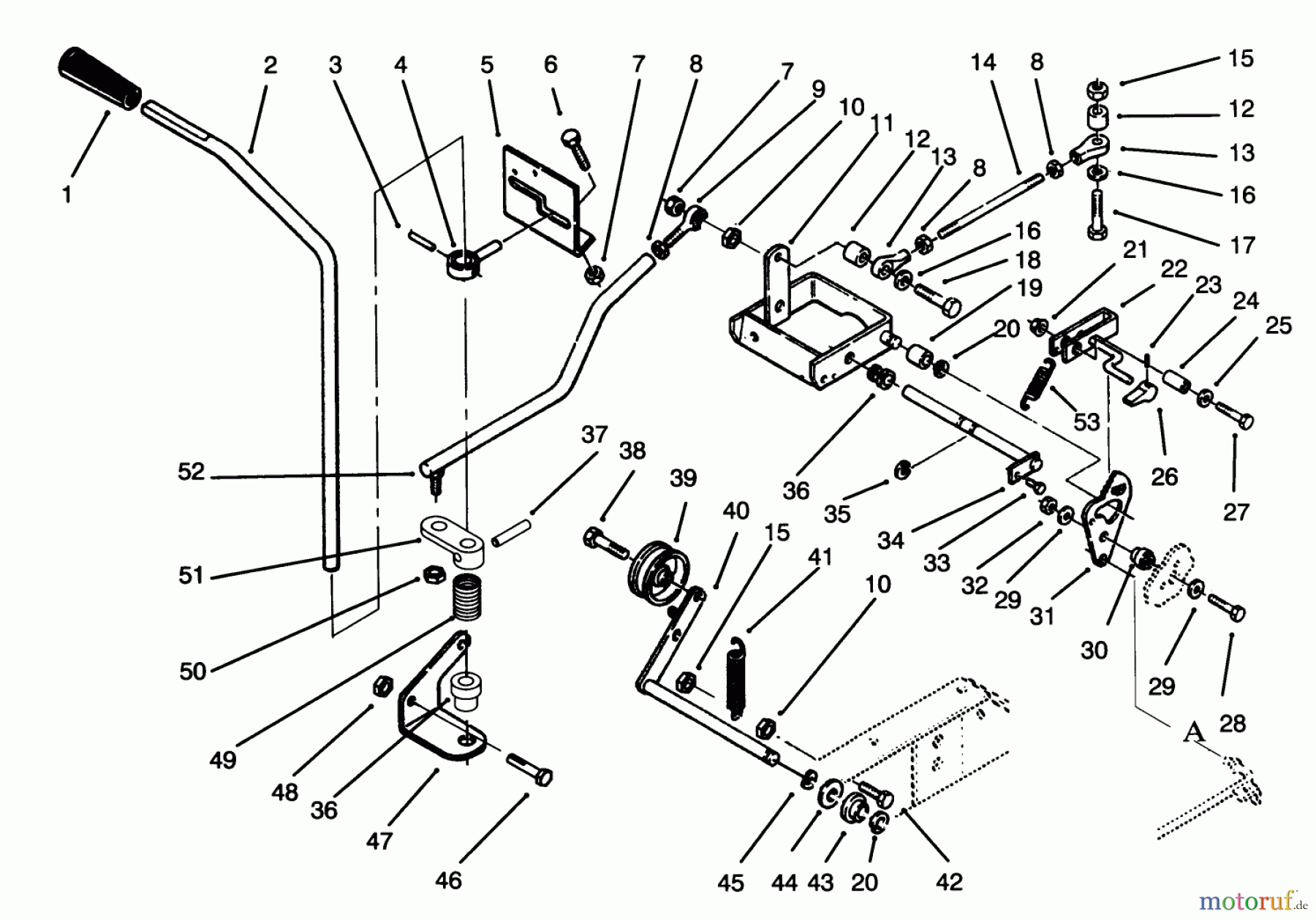 1 2 3 4 5 6 7 8 7 9 10 11 12 13 8 14 8 15 12 13 16 17 16 18 19 20 21 22 23 24 25 53 26 27 36 35 34 33 32 29 31 30 29 28 A 52 37 38 39 40 15 41 10 51 50 49 48 36 47 46 45 44 43 20 42

motoruf.de