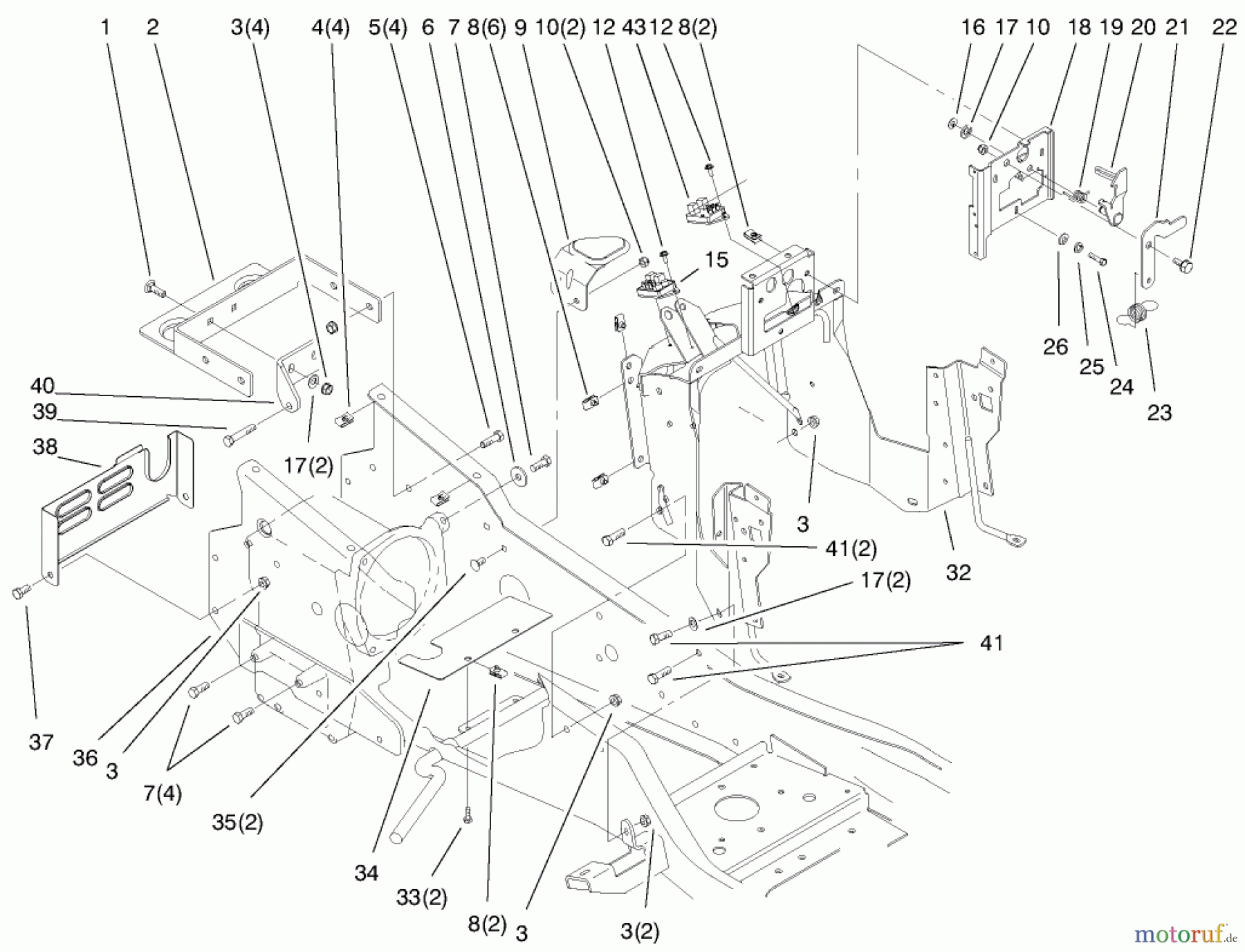 1 2 3(4) 4(4) 5(4) 6 7 8(6) 9 10(2) 12 43 12 8(2)

16 17 10 18 19 20 21 22

15

26 25 24 23

40
39
38
17(2)

3
41(2)
32
17(2)
41

37
36 3
7(4)
35(2)
34
33(2)
8(2) 3
3(2)

motoruf.de