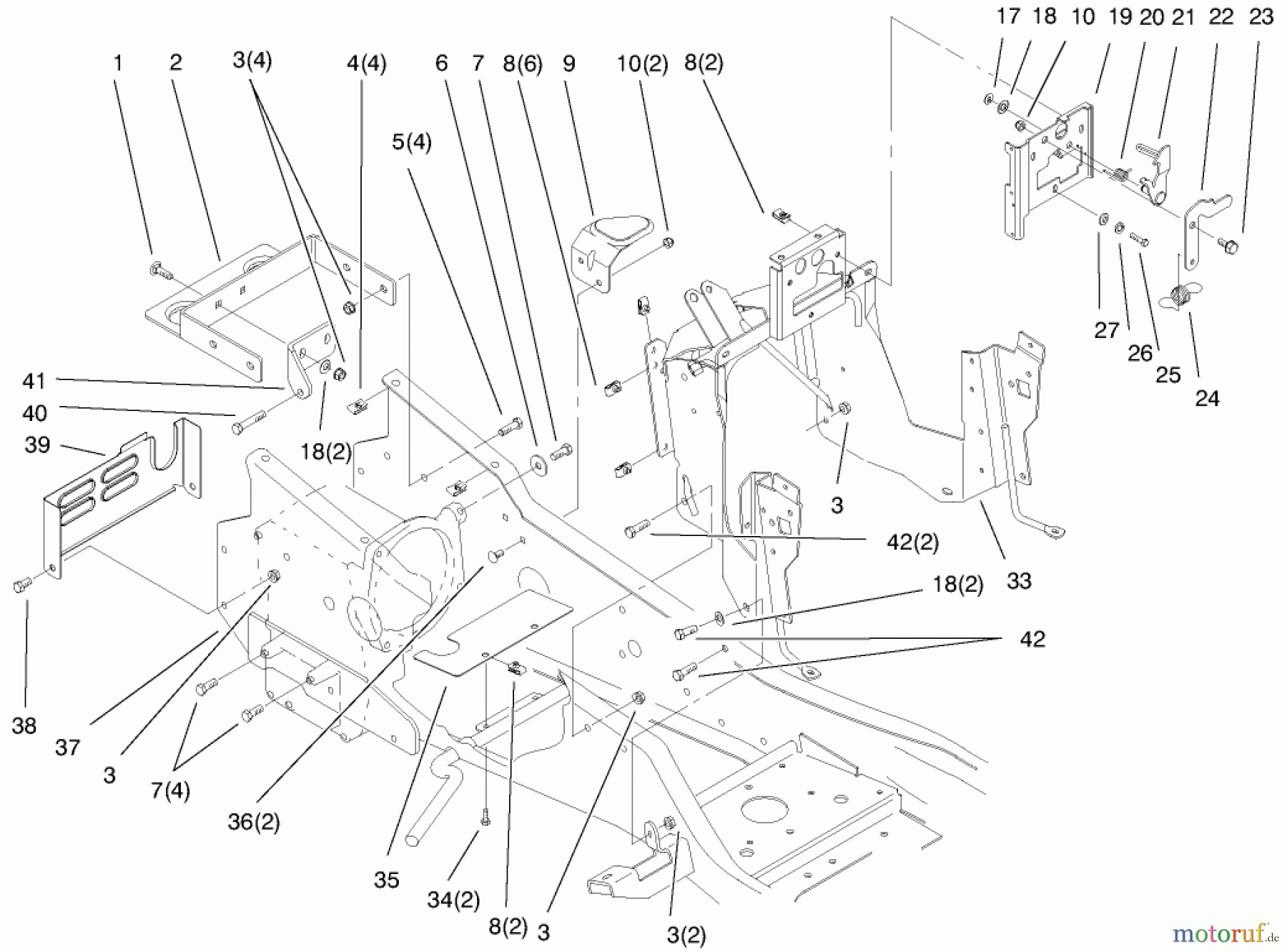 17 18 10 19 20 21 22 23
1 2 3(4) 4(4) 6 7 8(6) 9 10(2) 8(2)
5(4)
27
26
25
24
41
40
39
18(2)
3
42(2)
33
18(2)
42
38
37
3
7(4)
36(2)
35
34(2)
8(2)
3
3(2)
motoruf.de