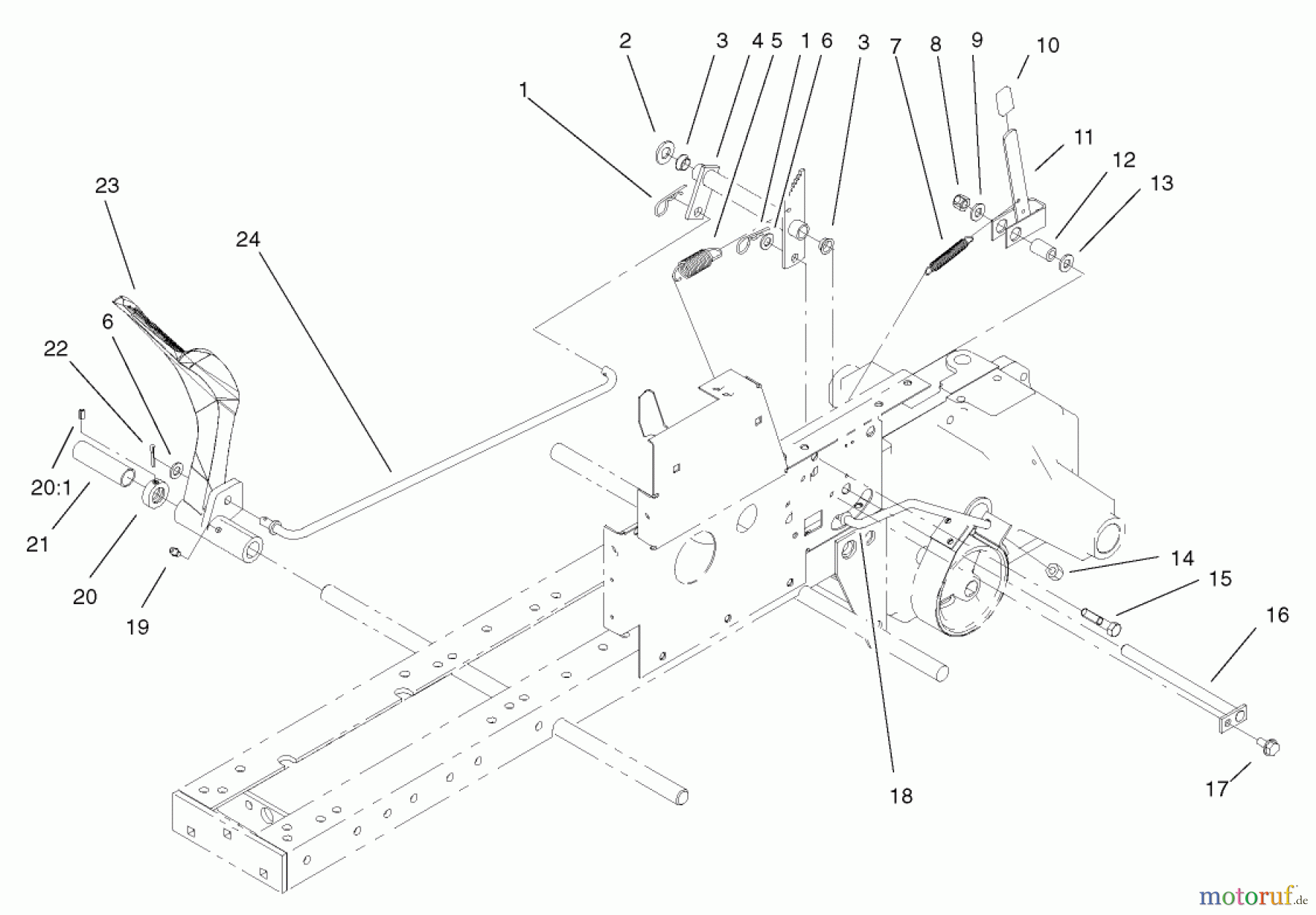 2 3 4 5 1 6 3 7 8 9 10

1

11

12

13

23

24

6

22

20:1

21

20

19

14

15

16

18

17

motoruf.de