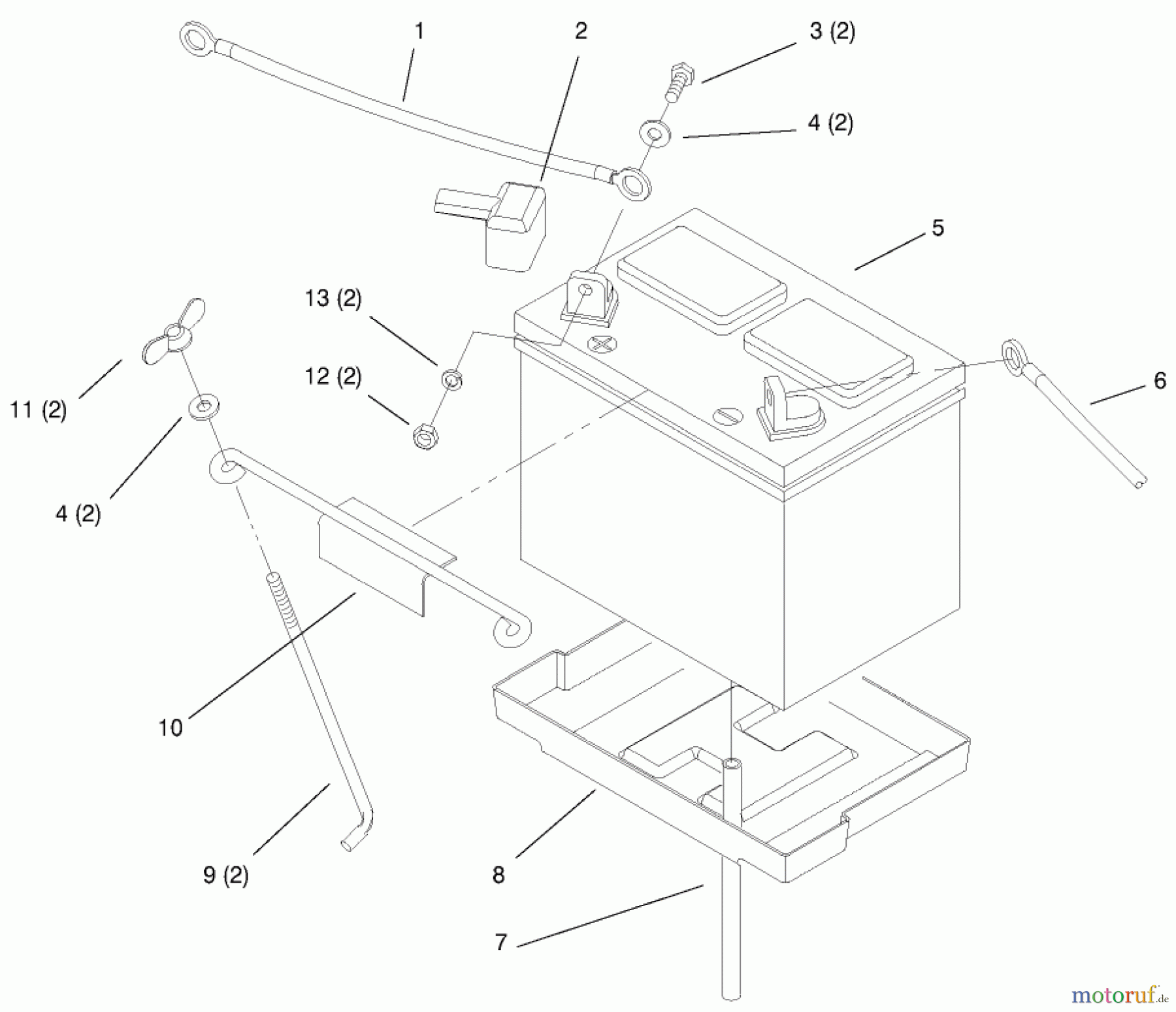 1
2
3 (2)
4 (2)
5
13 (2)
12 (2)
11 (2)
6
4 (2)
10
9 (2)
8
7
motoruf.de