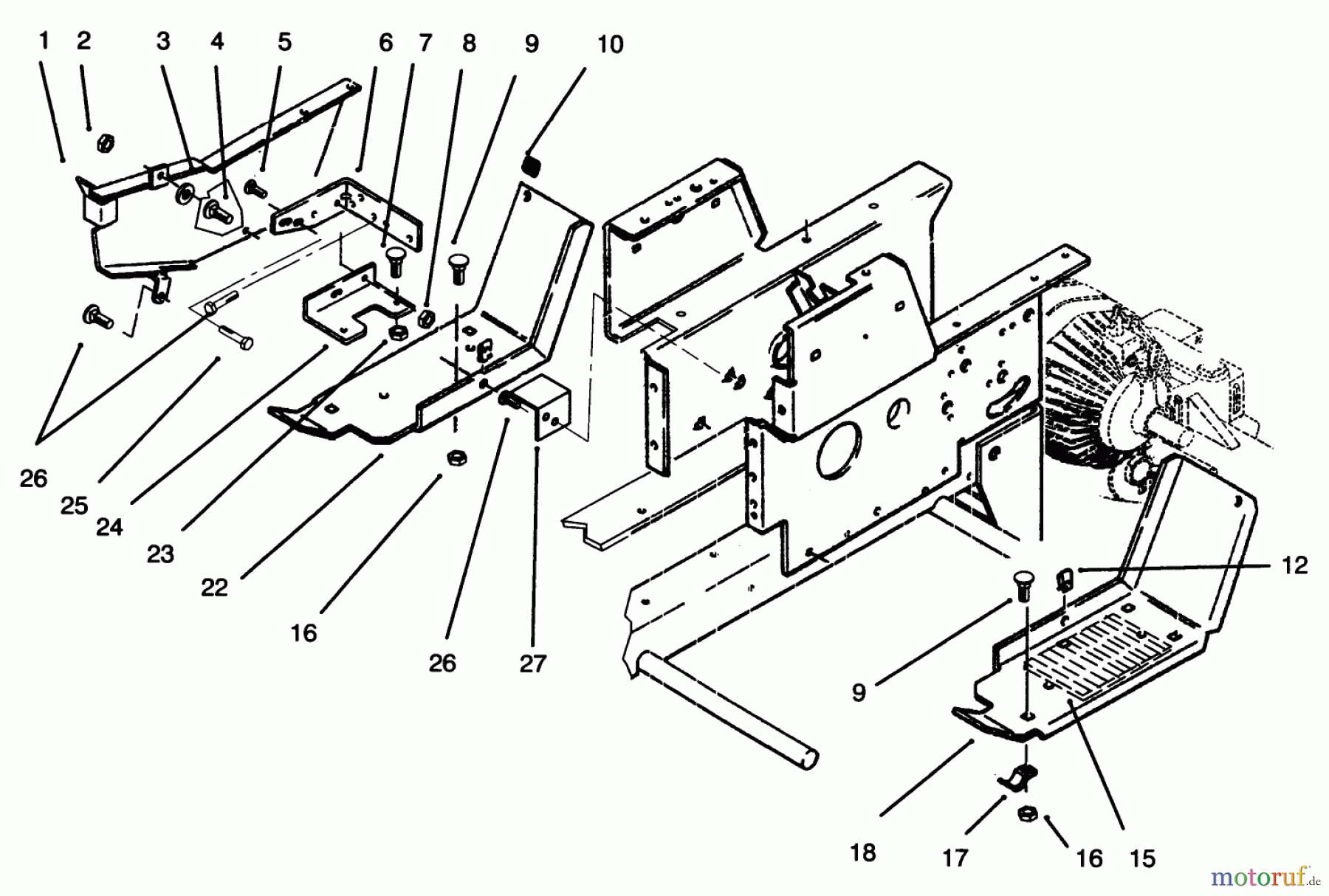 1 2 3 4 5 6 7 8 9 10

26
25
24
23
22
16
26
27

12
9
18
17
16
15

motoruf.de