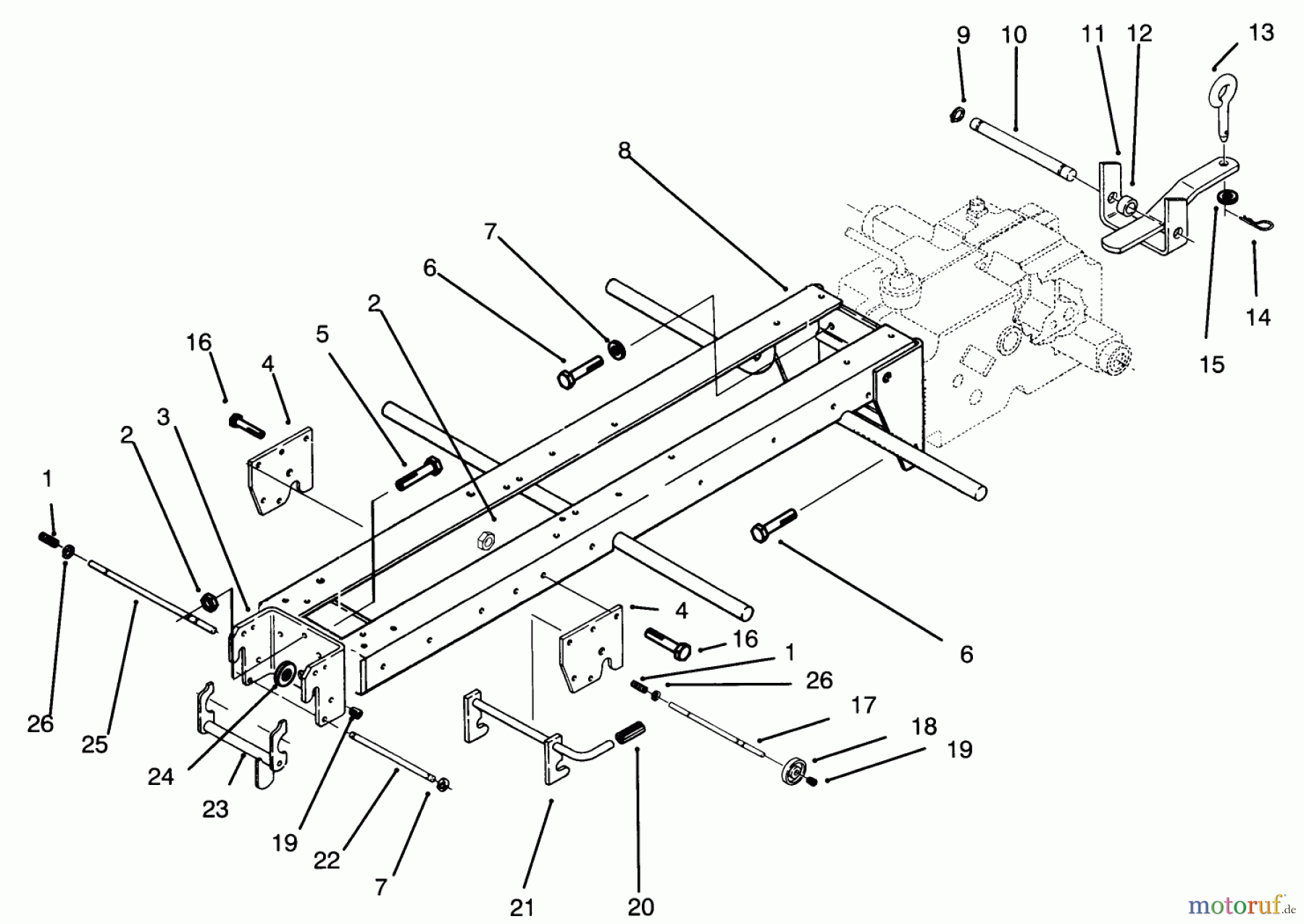 9
10
11
12
13
8
7
6
2
5
16
4
3
2
1
14
15
6
4
16
1
26
17
18
19
26
25
24
23
19
22
7
21
20
motoruf.de