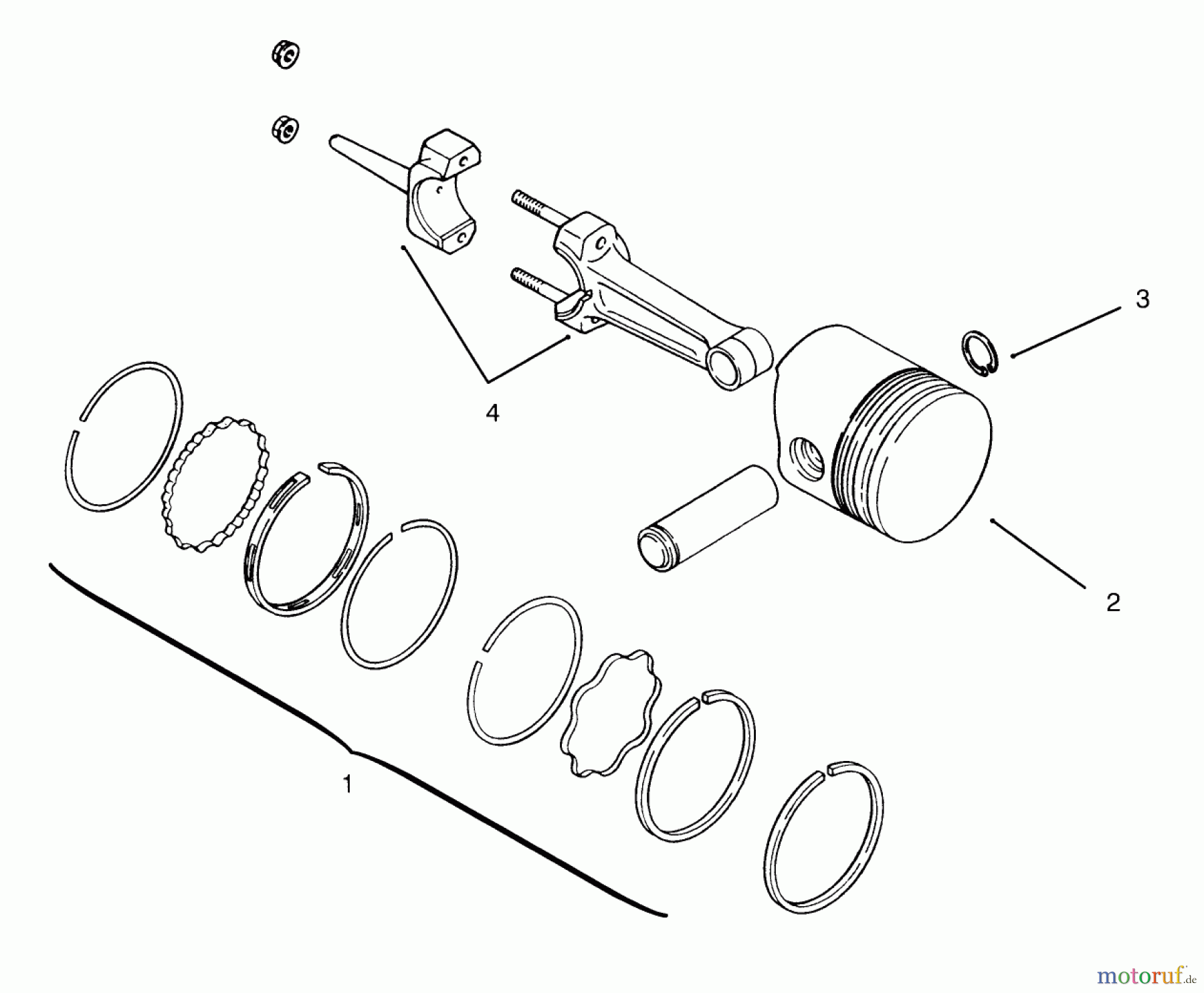 3

4

2

1

motoruf.de